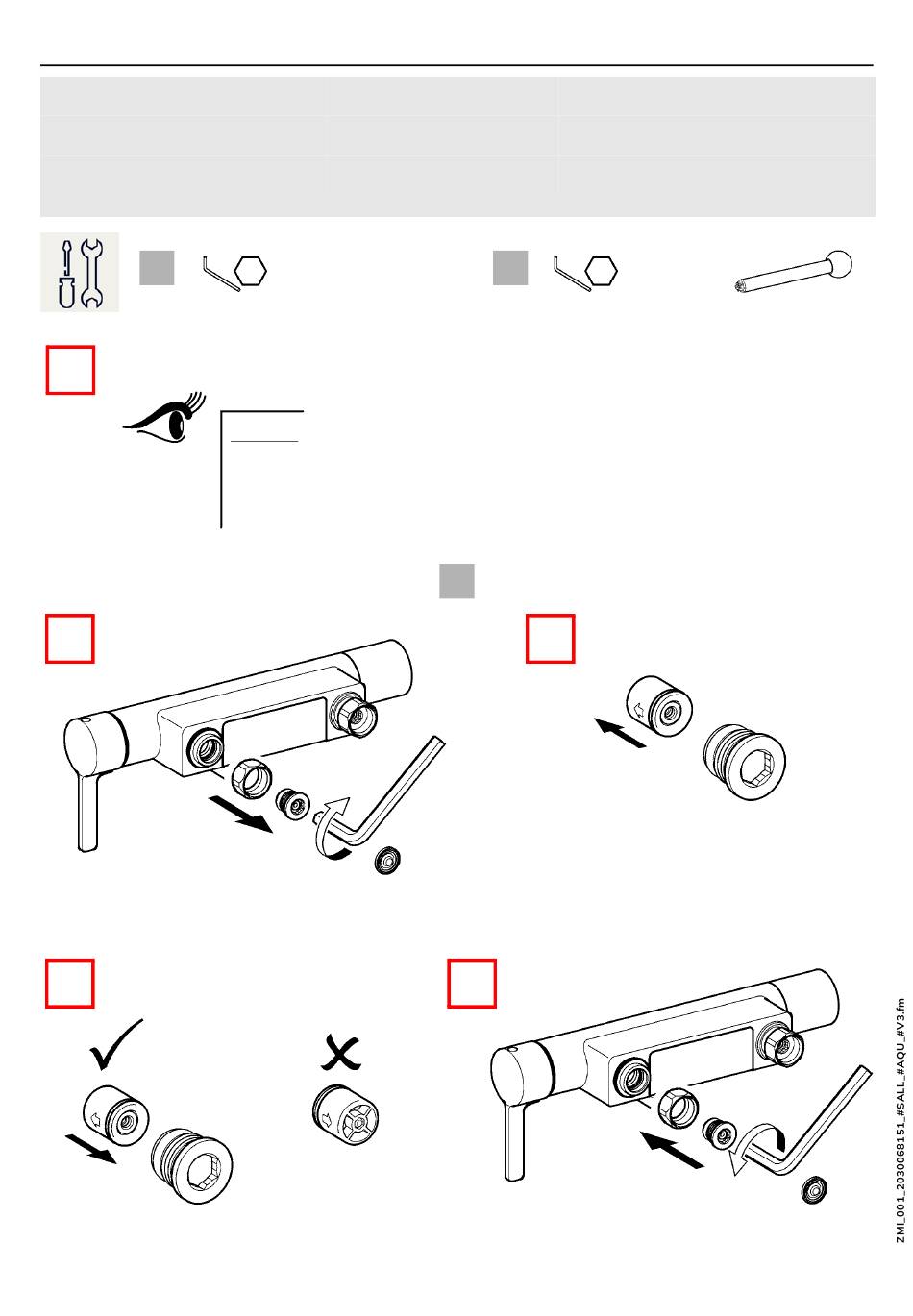 ZMI_001_2030068151_#SALL_#AQU_#V3.fm