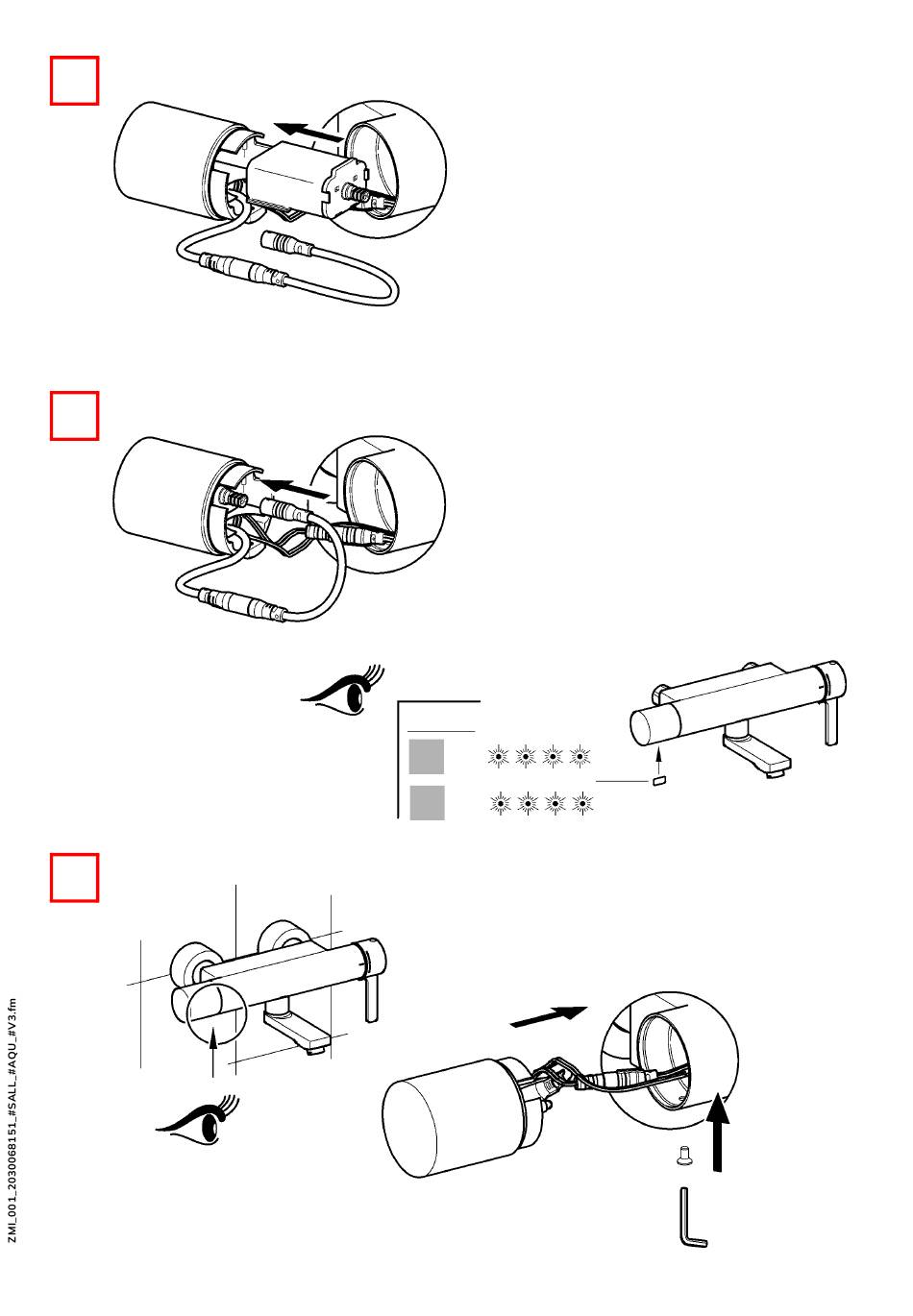 ZMI_001_2030068151_#SALL_#AQU_#V3.fm