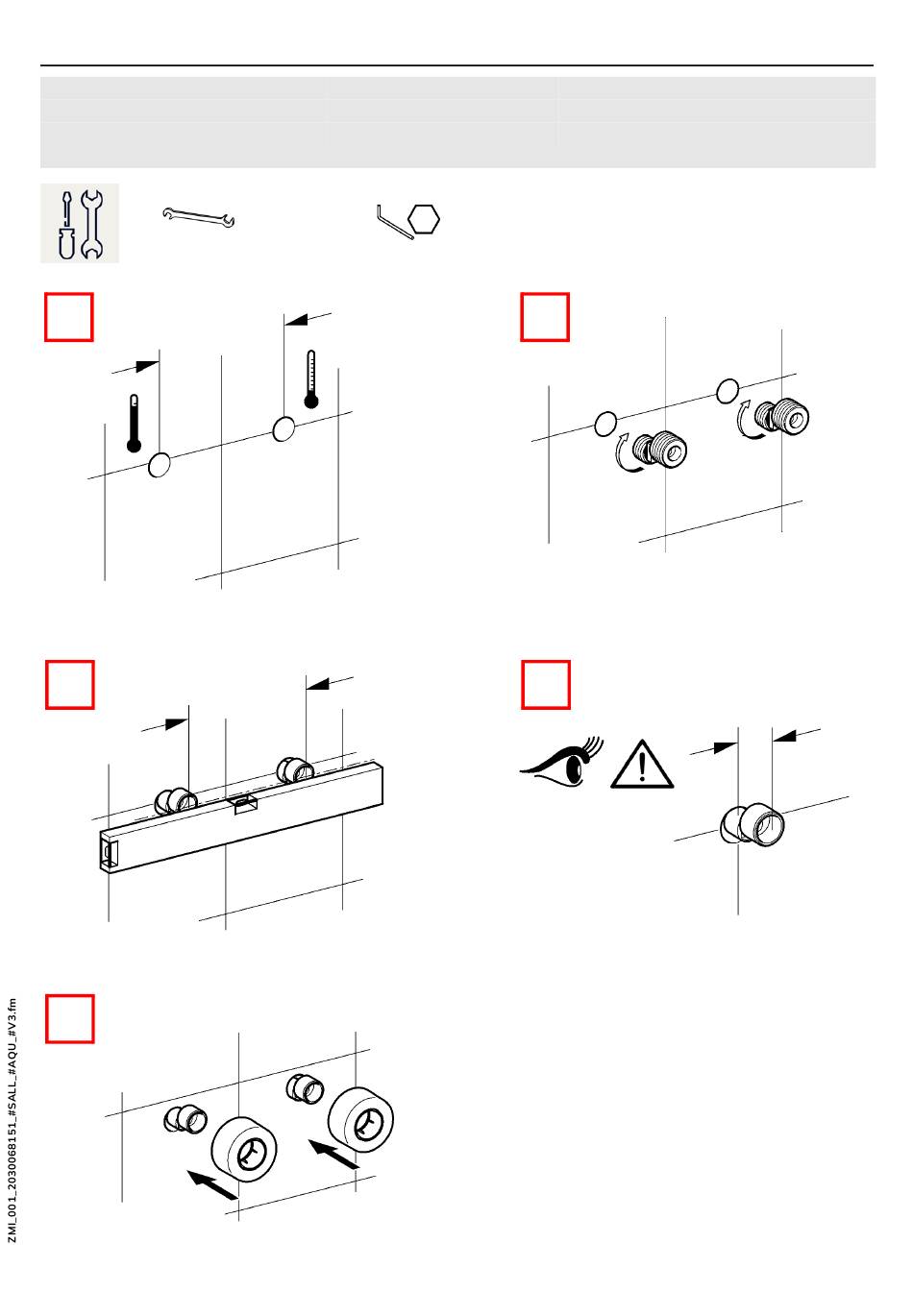 ZMI_001_2030068151_#SALL_#AQU_#V3.fm