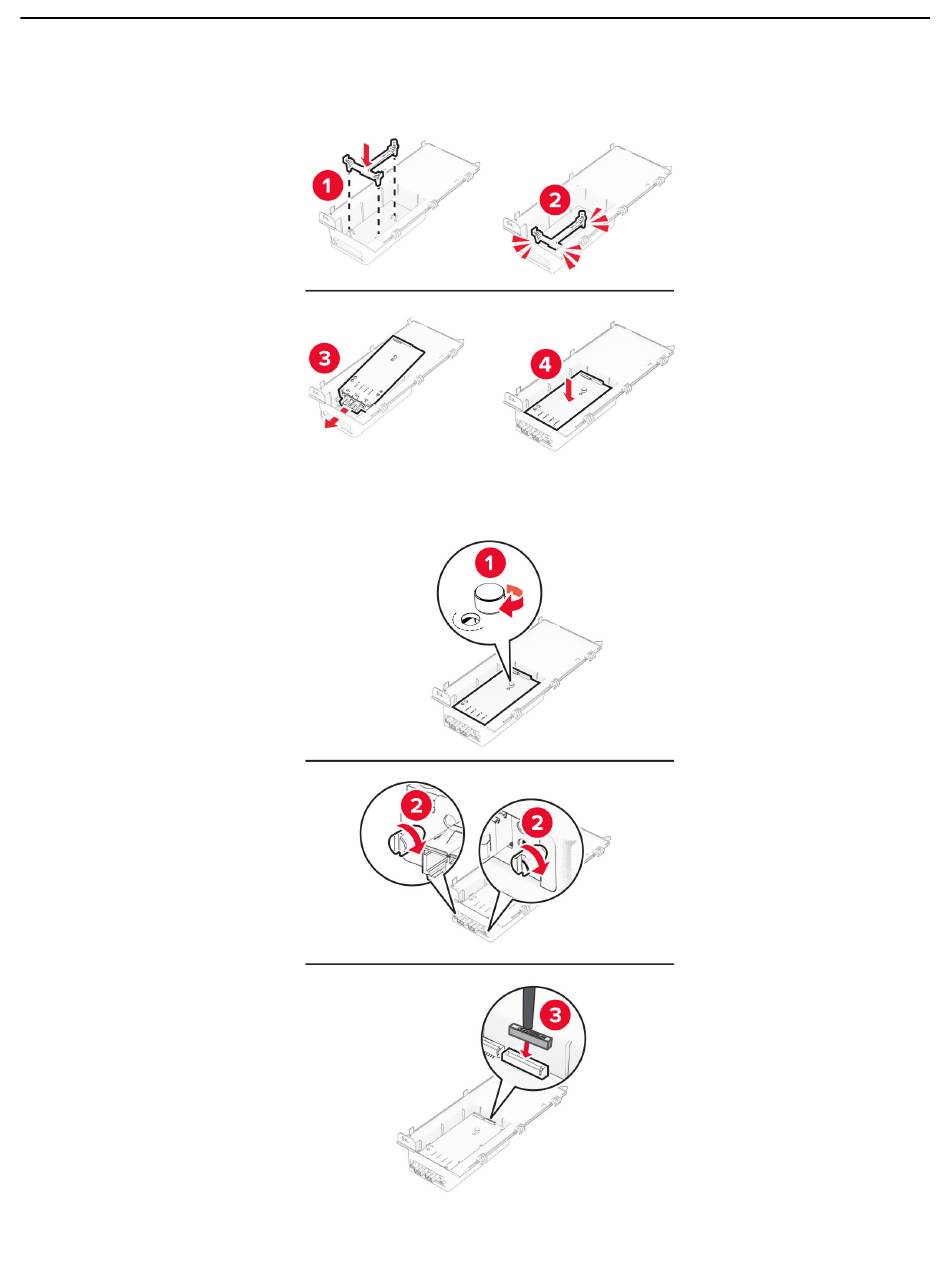 1
2
3
4
1
2
2
3