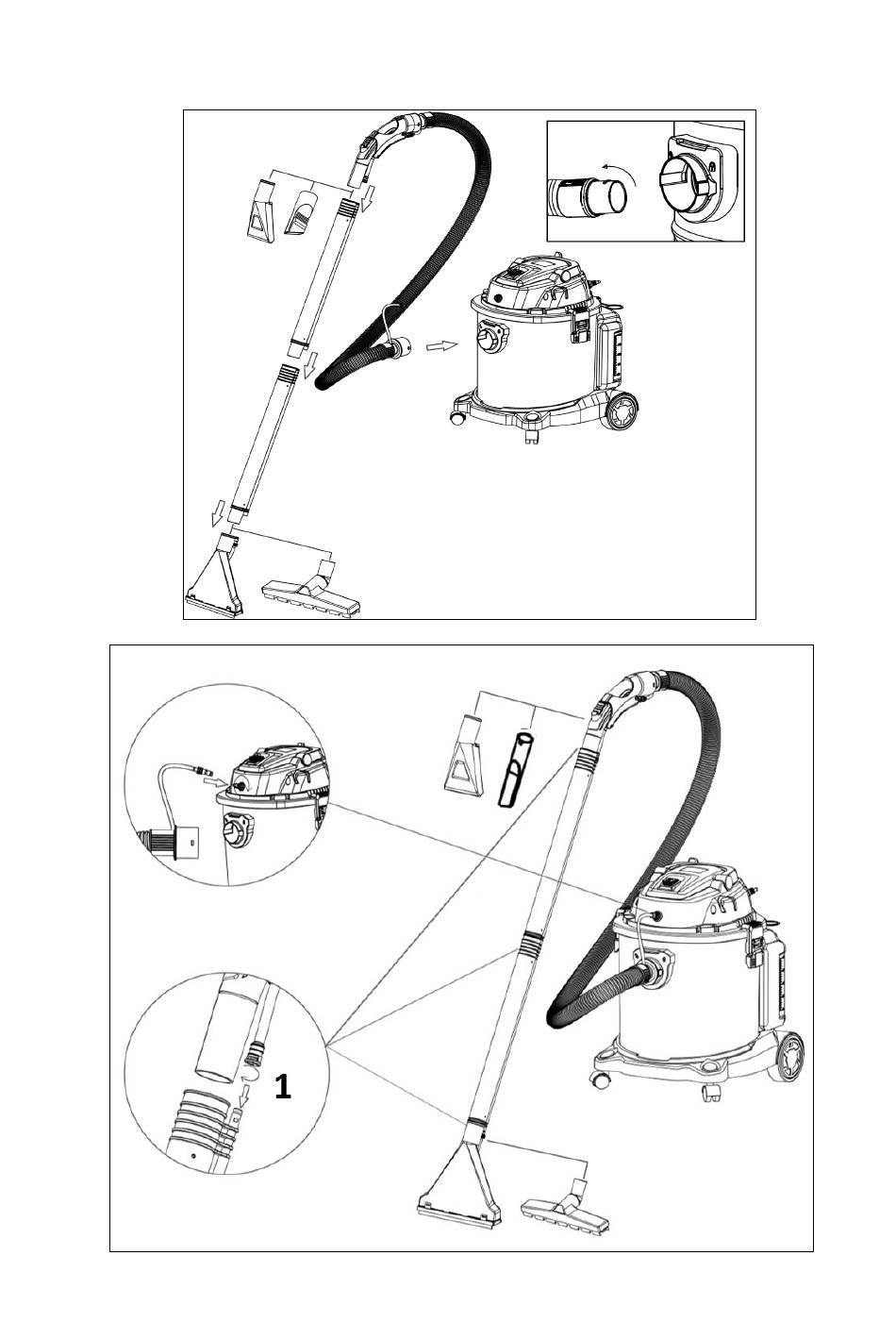 1