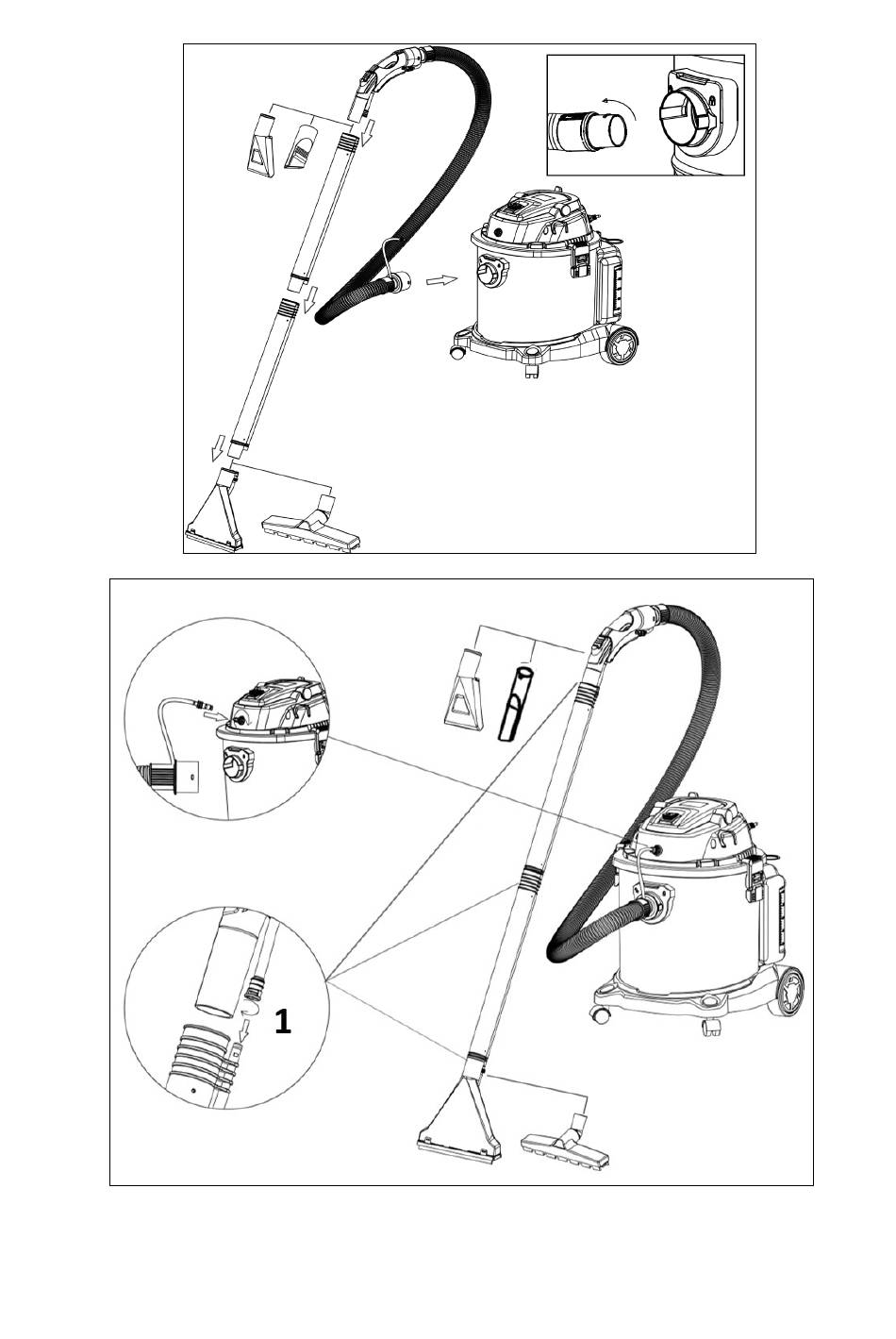 1