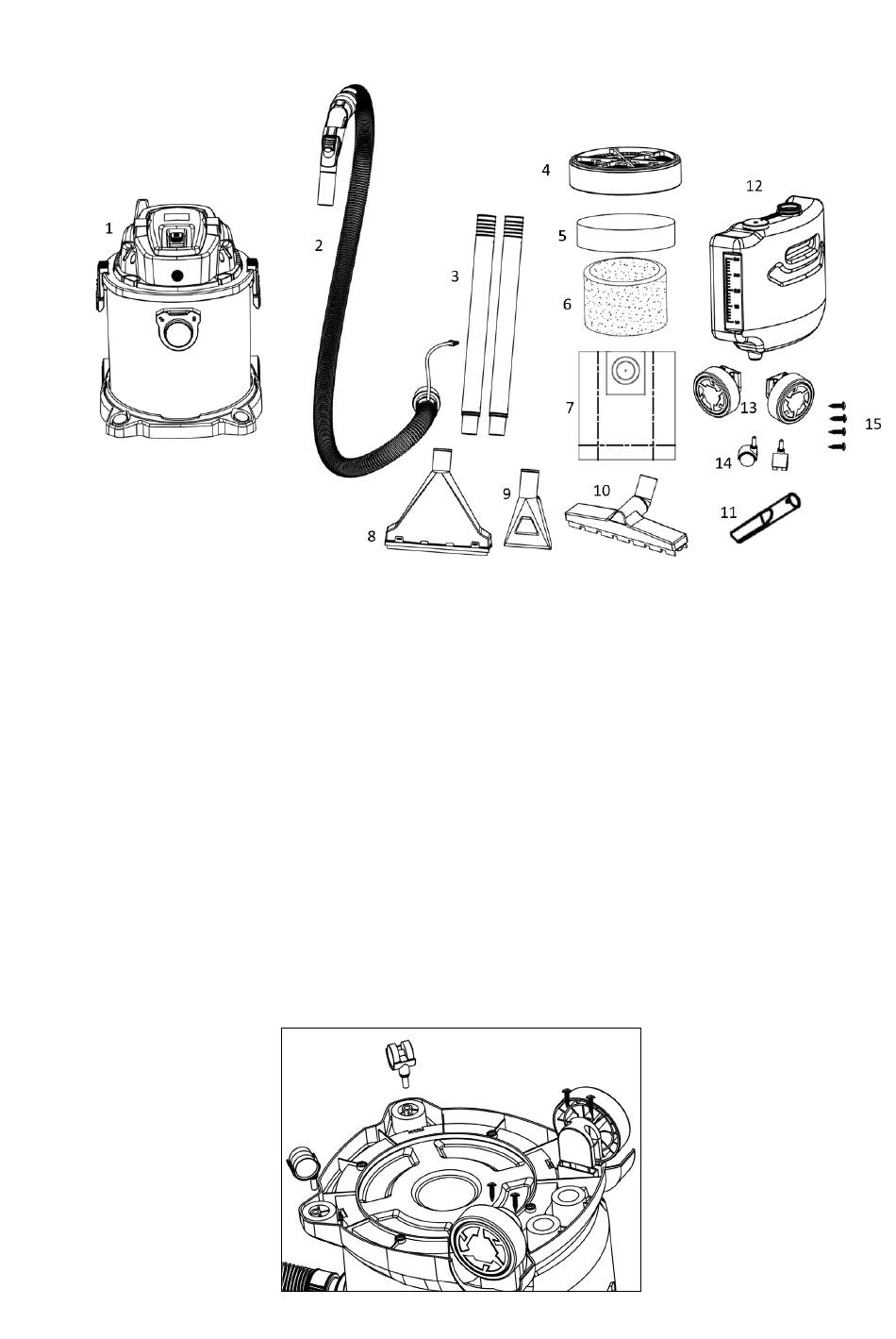 1
2
3
4
5
6
7
8
9
10
11
12
13
14
15