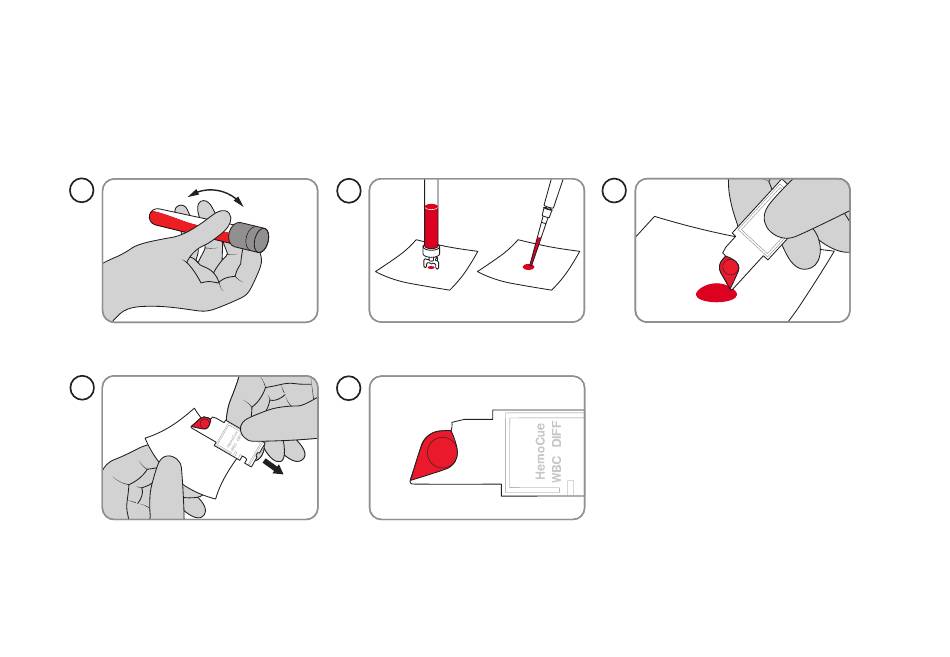 HemoCue
WBC DIFF