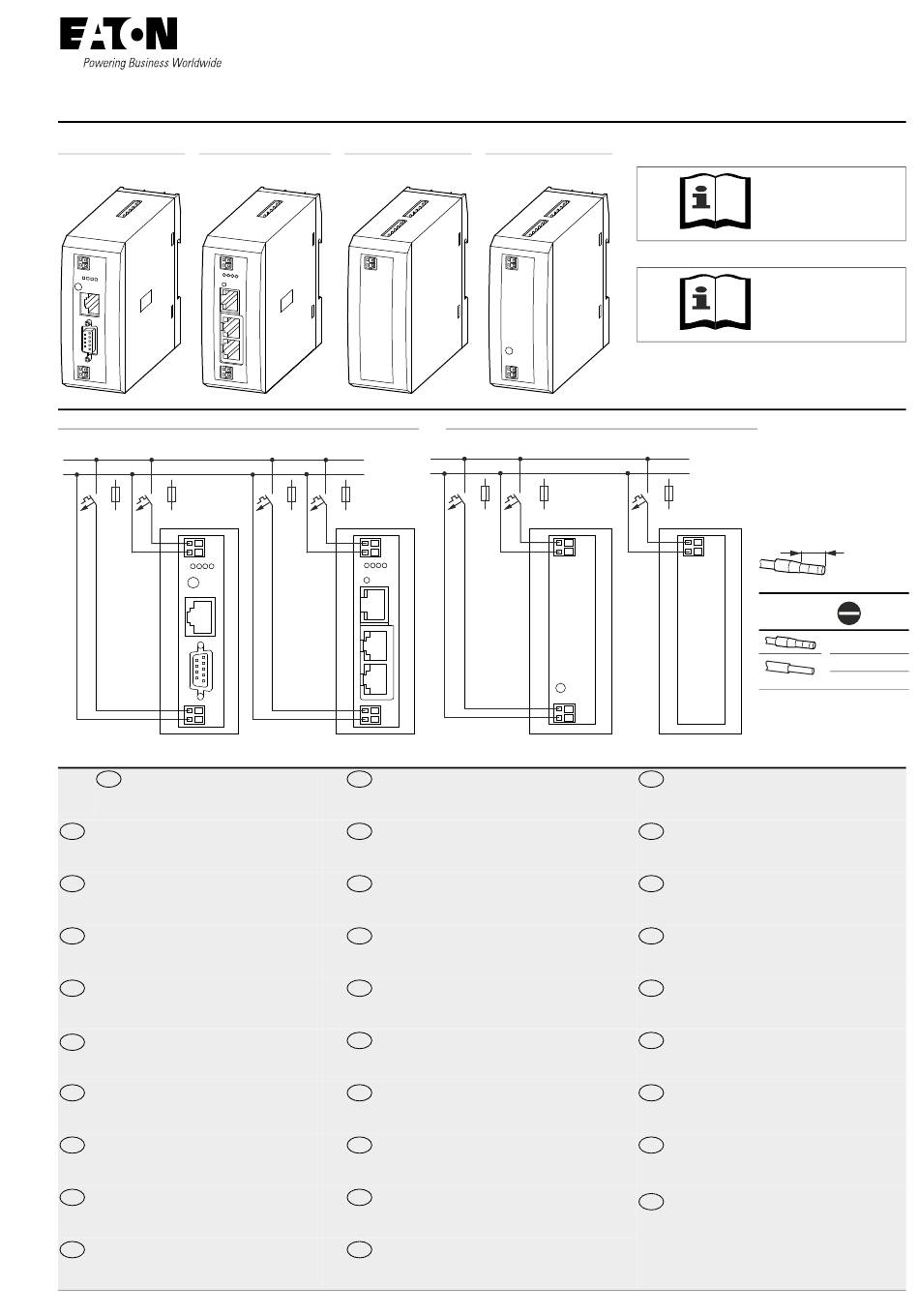 EATON
Powering Business Worldwide