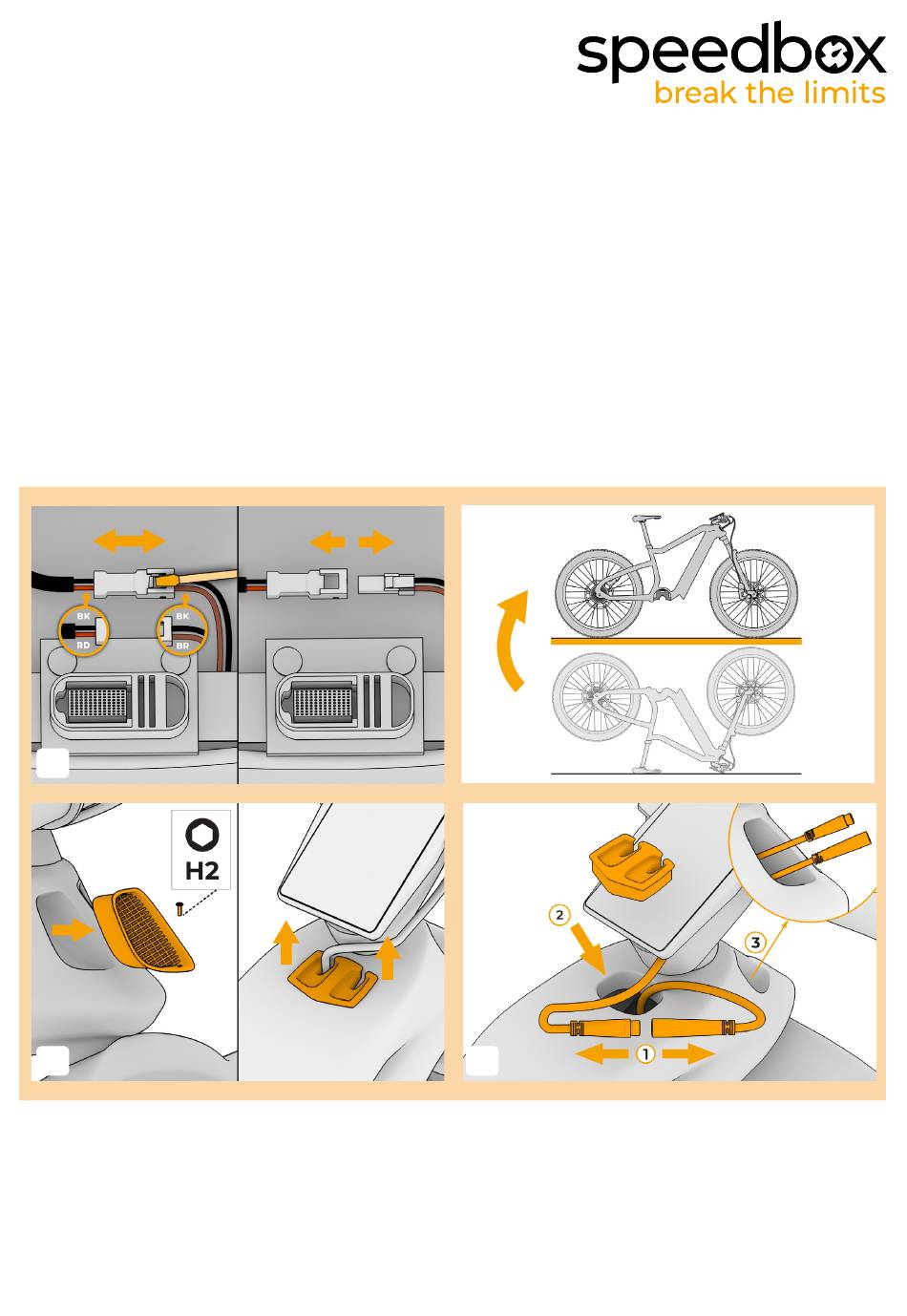 speedbox
break the limits

BK
RD
BK
BR

H2

2
3
1