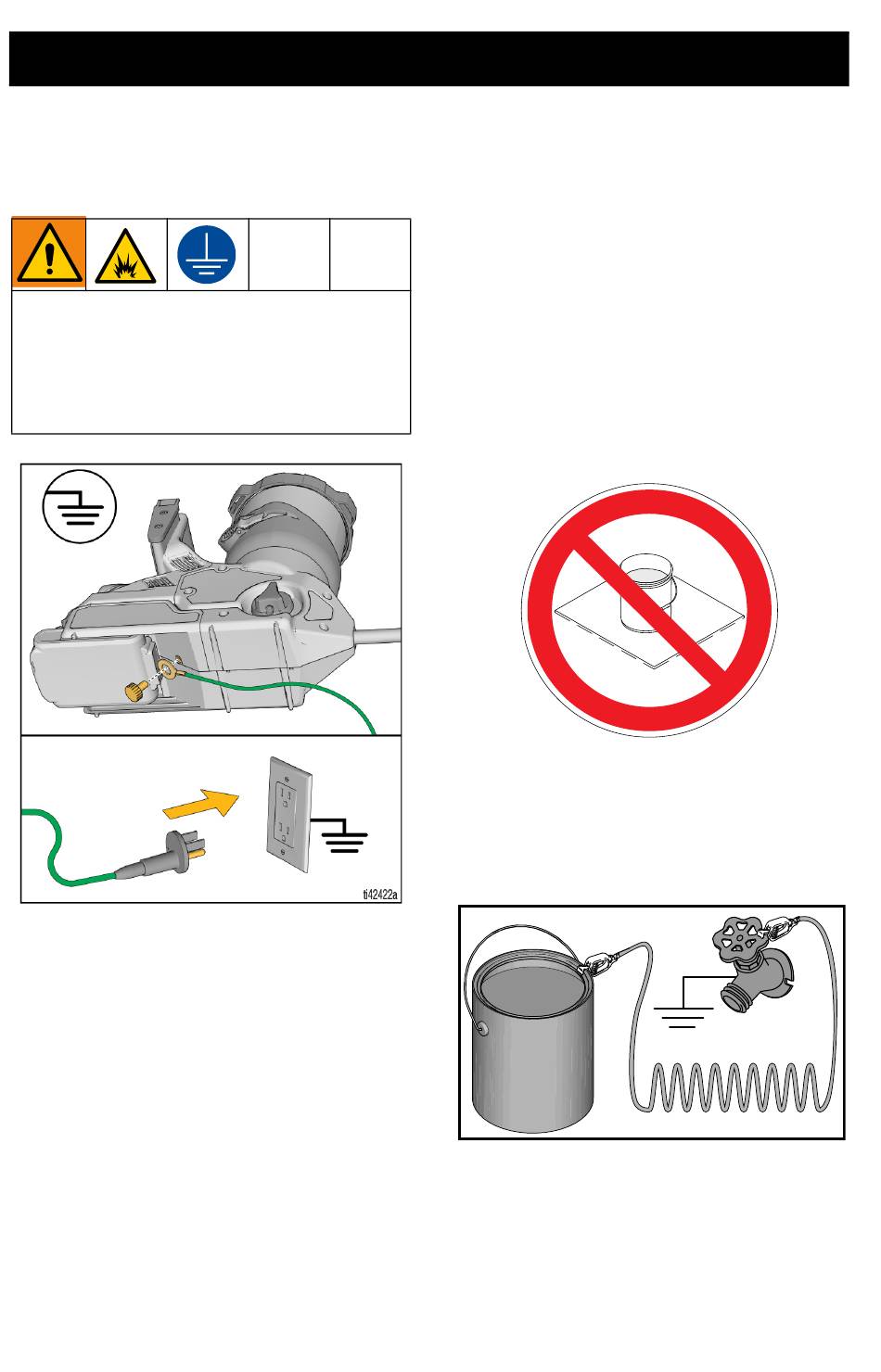 ti42422a