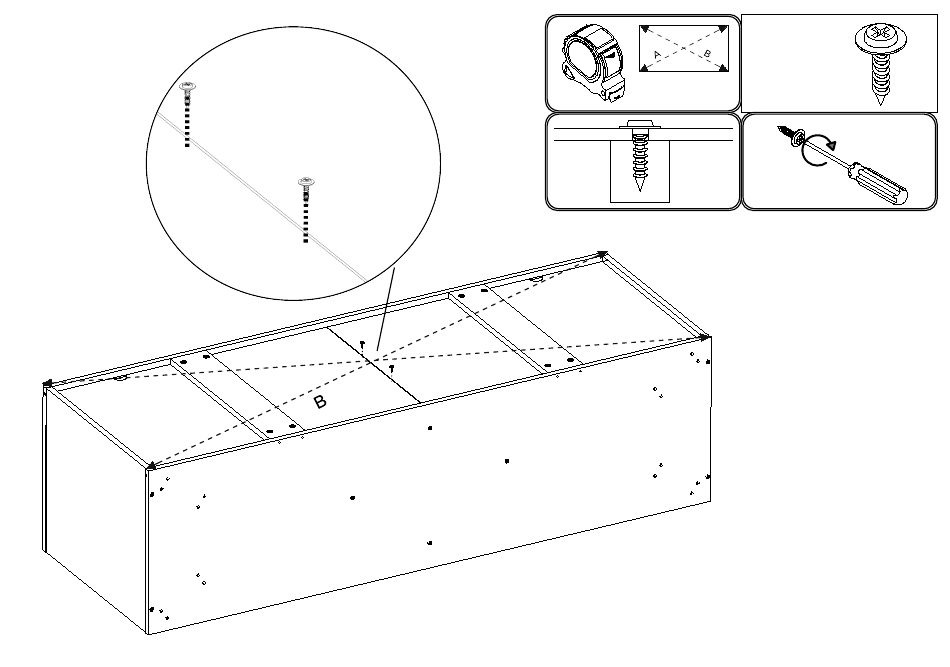 A
B
B