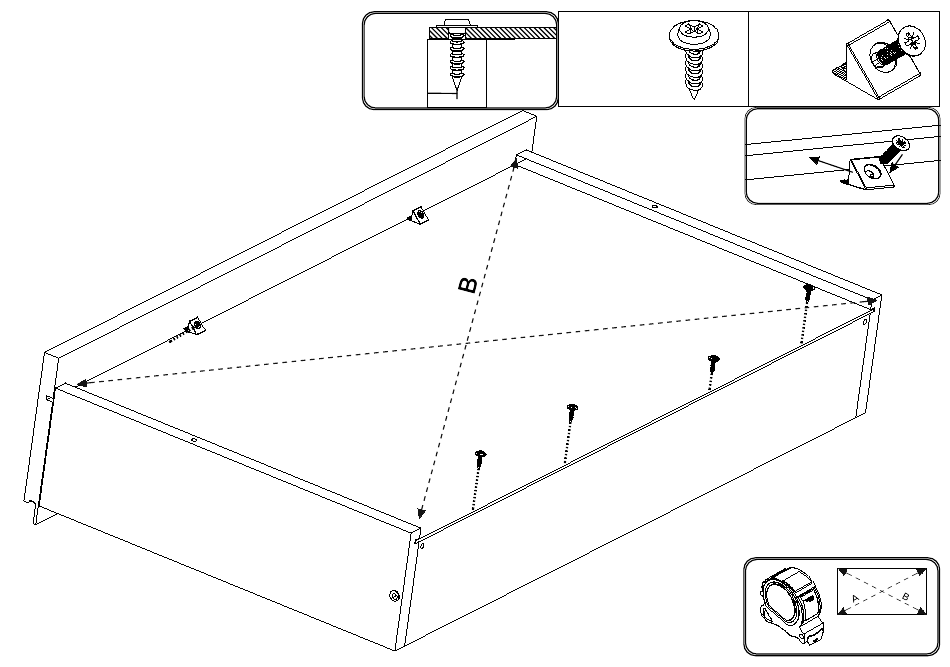 B

A
B