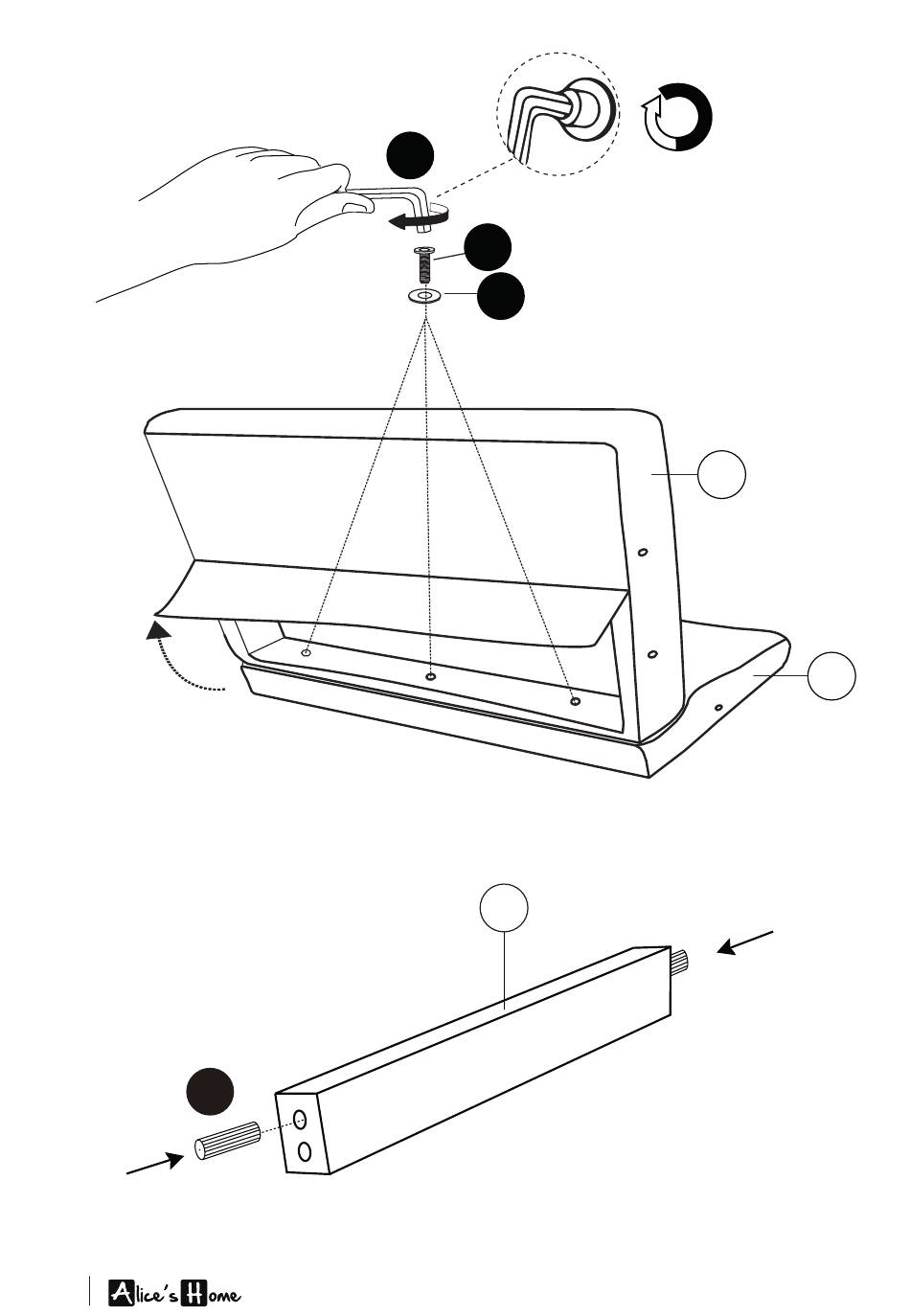 Alice's Home