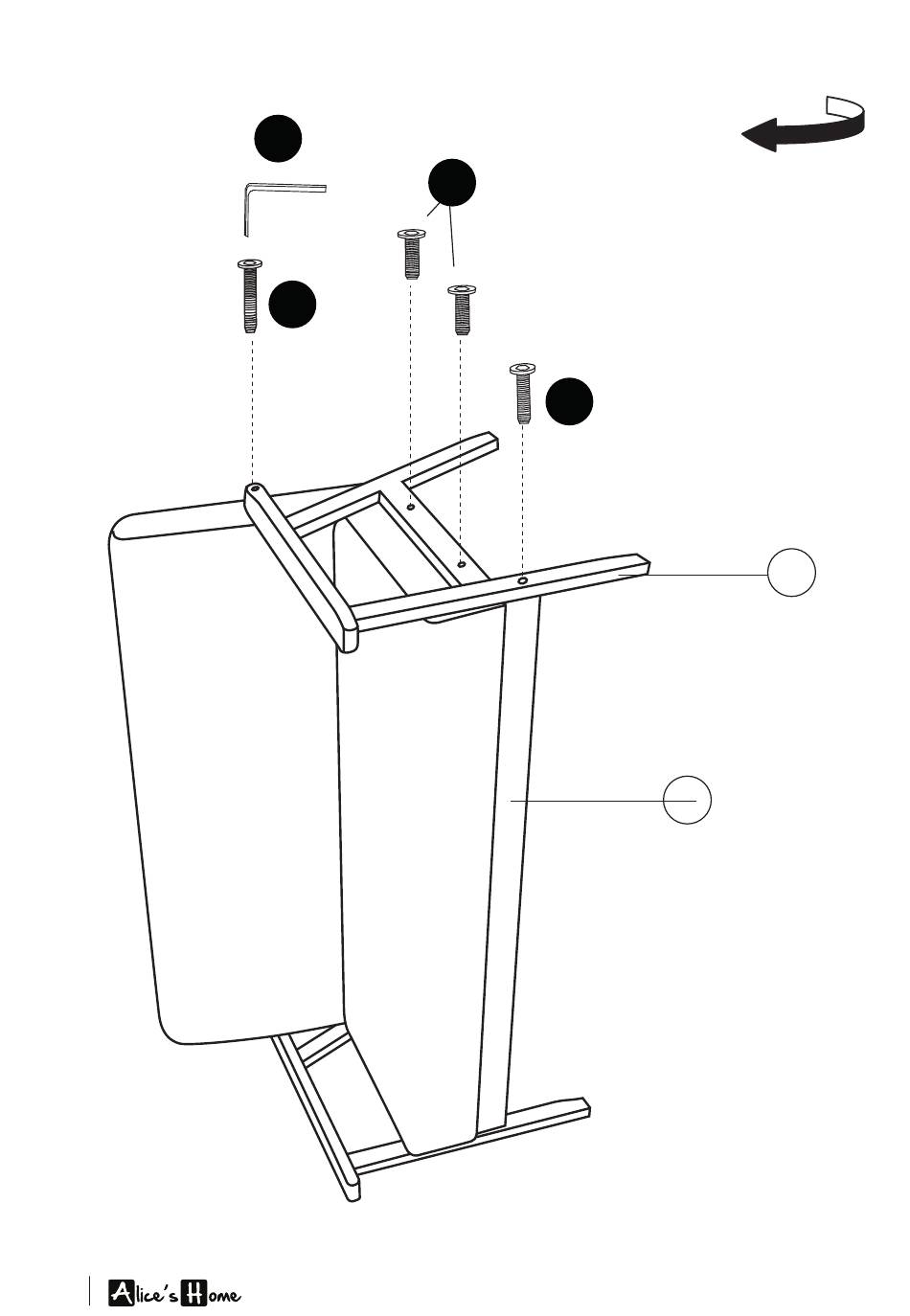 Alice's Home