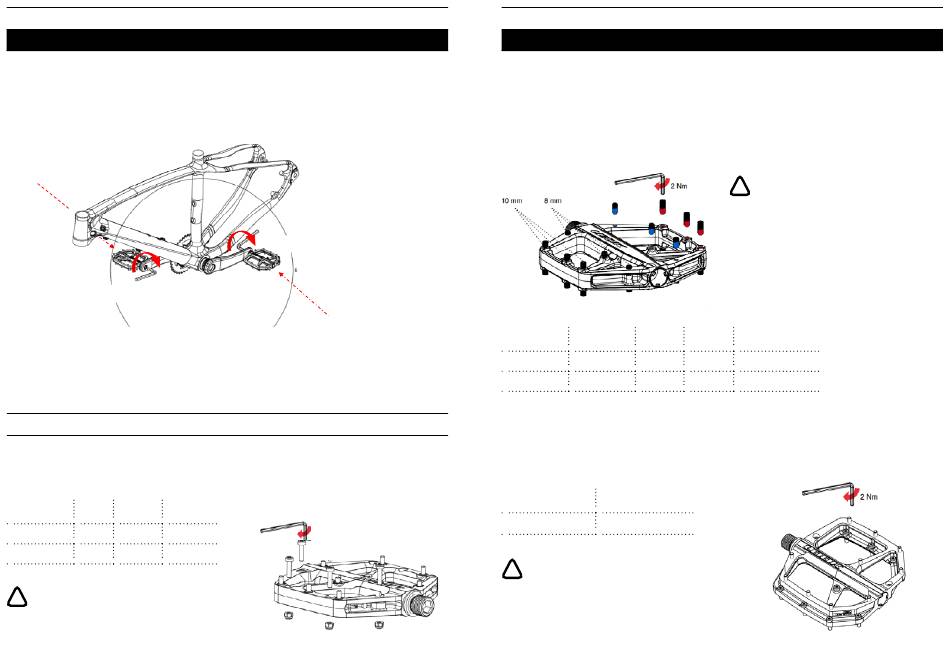 2 Nm

10 mm

8 mm

2 Nm