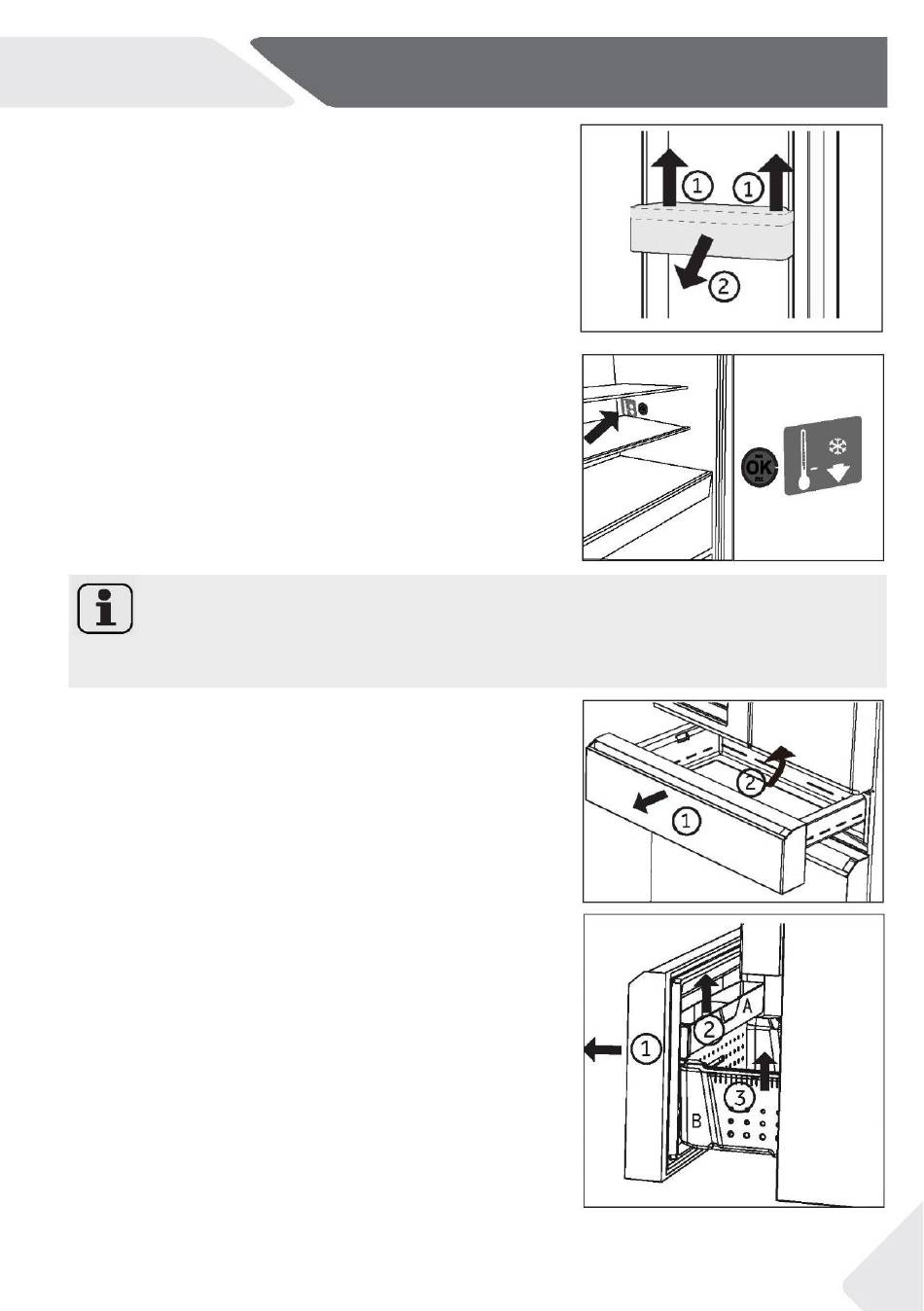 1 1
2

OK

2
1

A
2
1
3
B