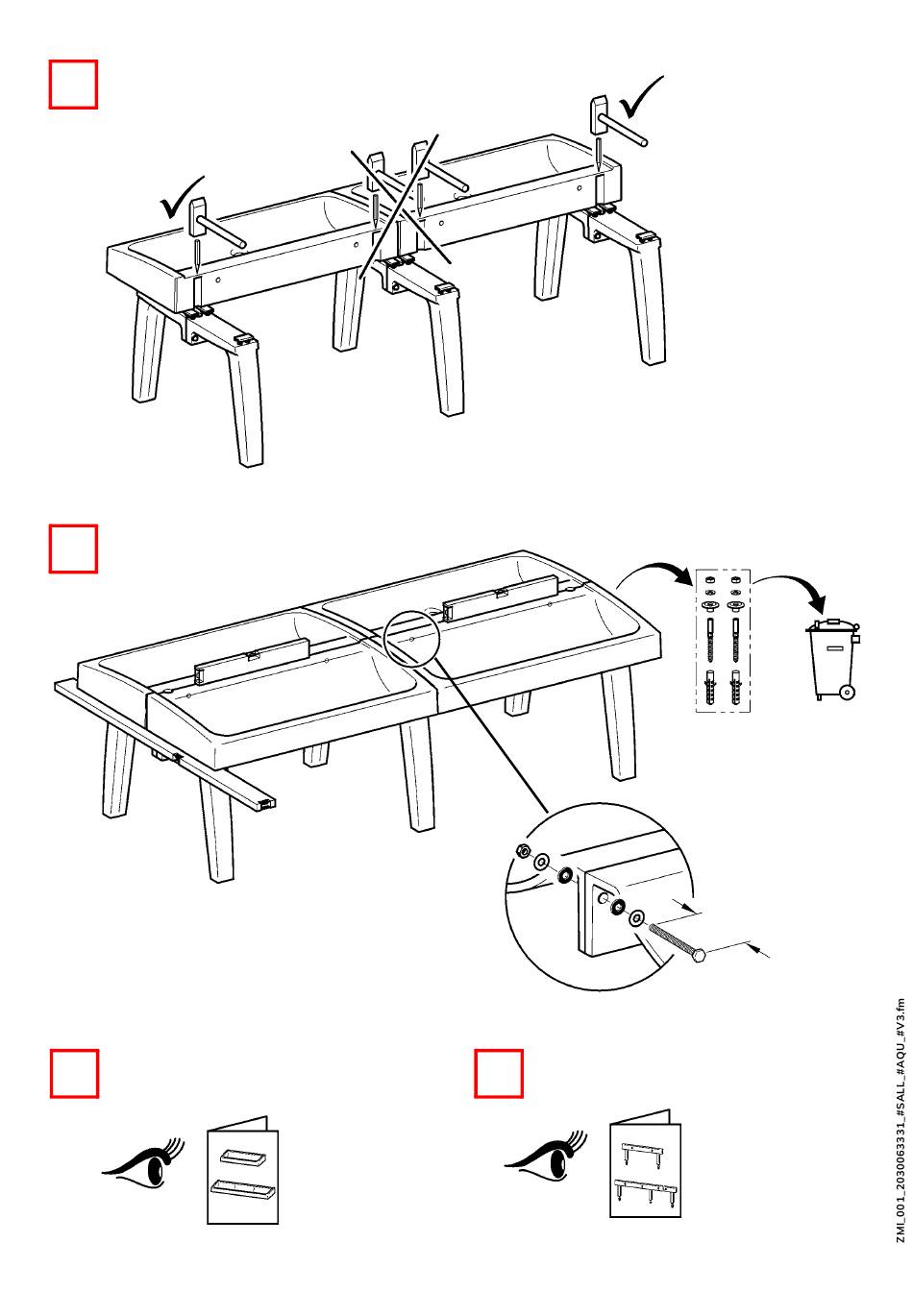 ZMI_001_2030063331_#SALL_#AQU_#V3.fm