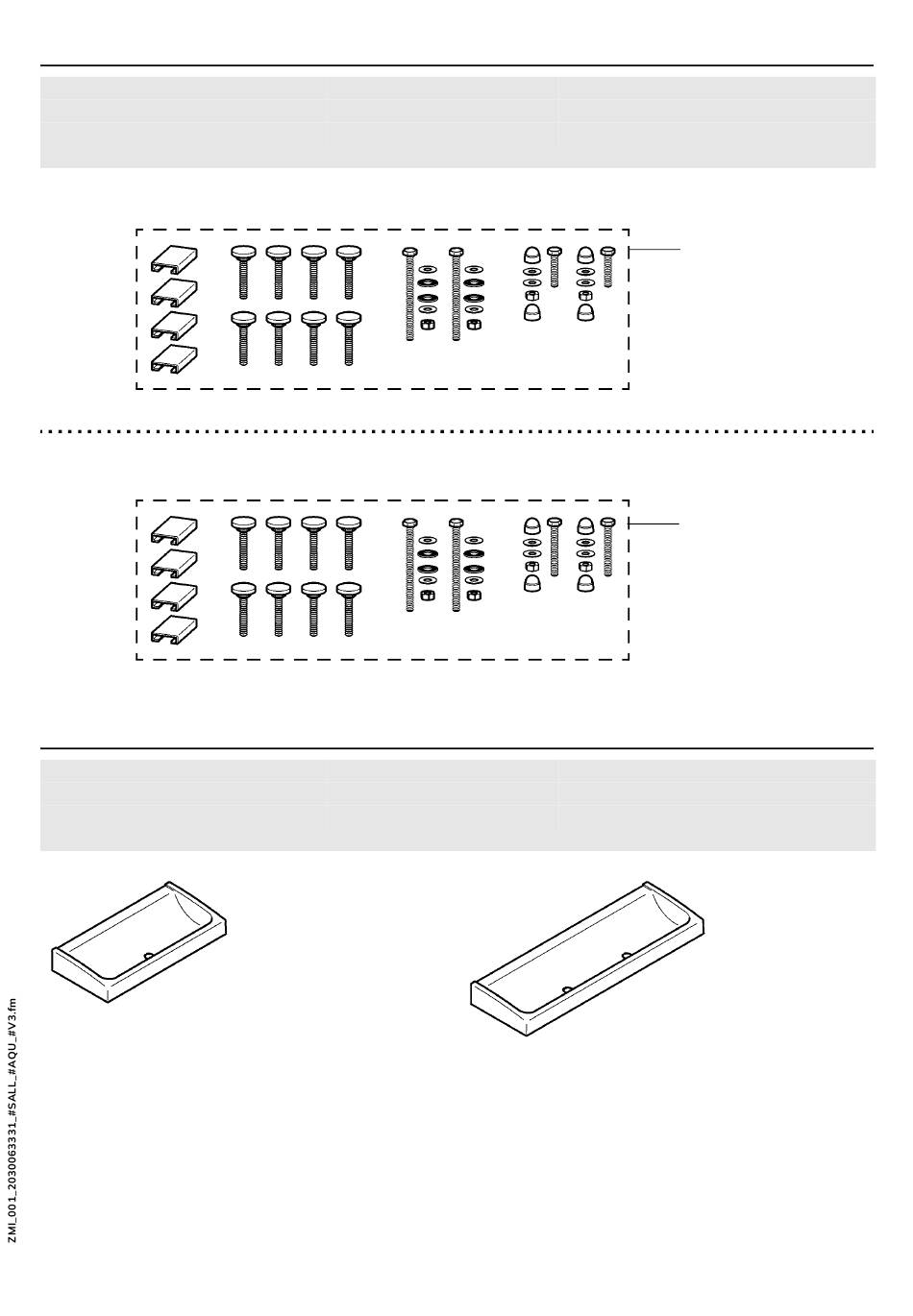 ZMI_001_2030063331_#SALL_#AQU_#V3.fm