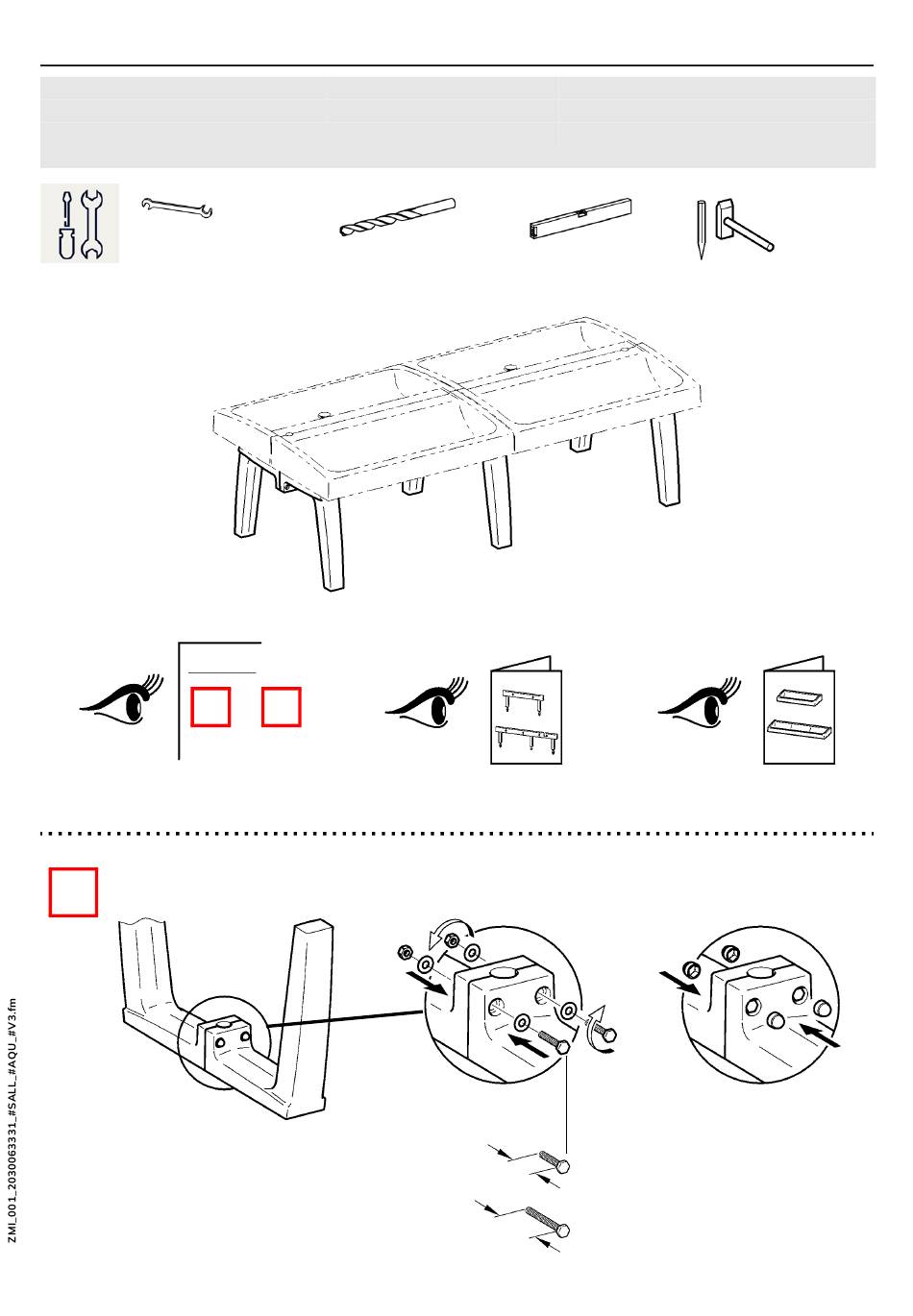 ZMI_001_2030063331_#SALL_#AQU_#V3.fm