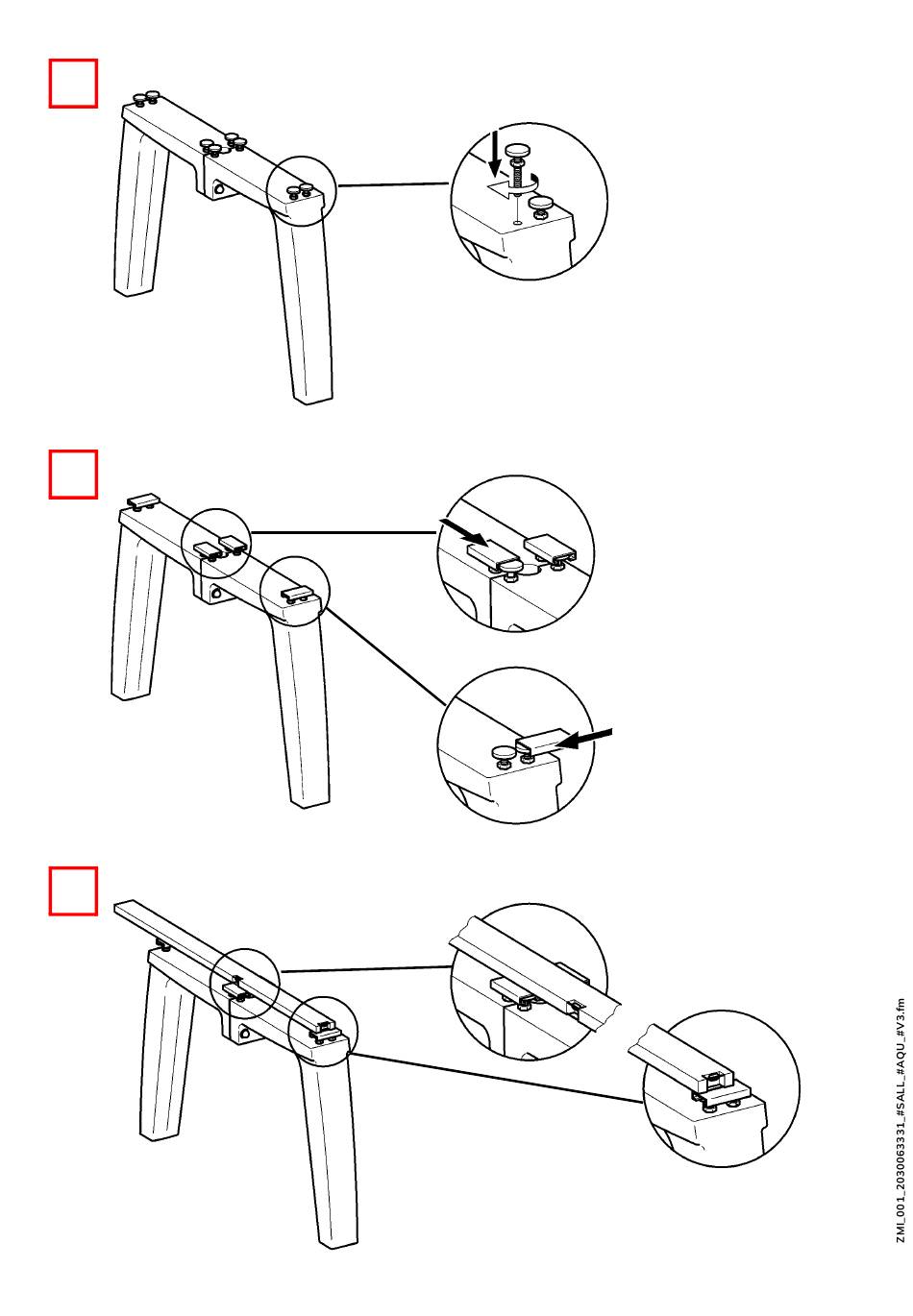 ZMI_001_2030063331_#SALL_#AQU_#V3.fm