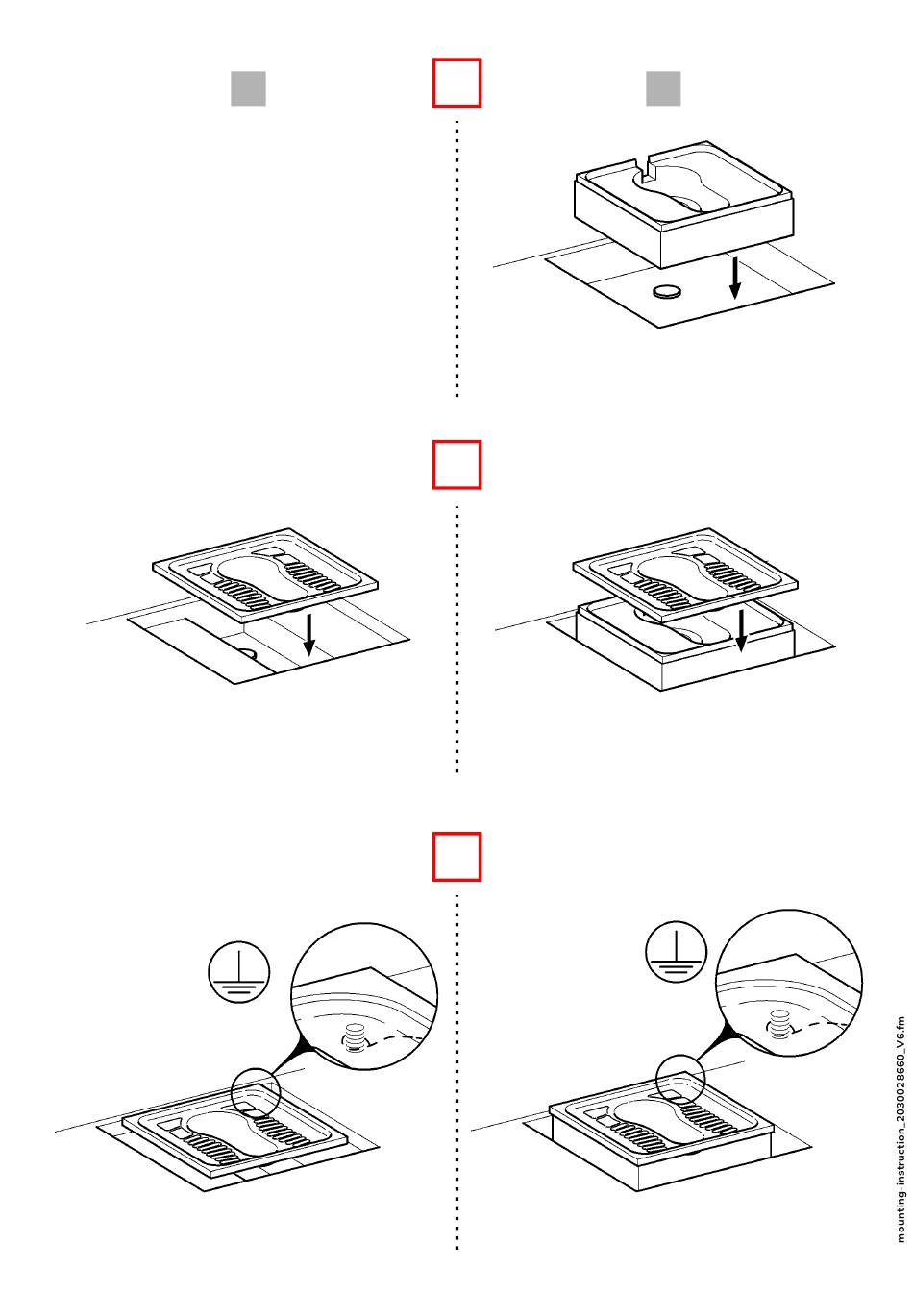 mounting-instruction_2030028660_V6.fm