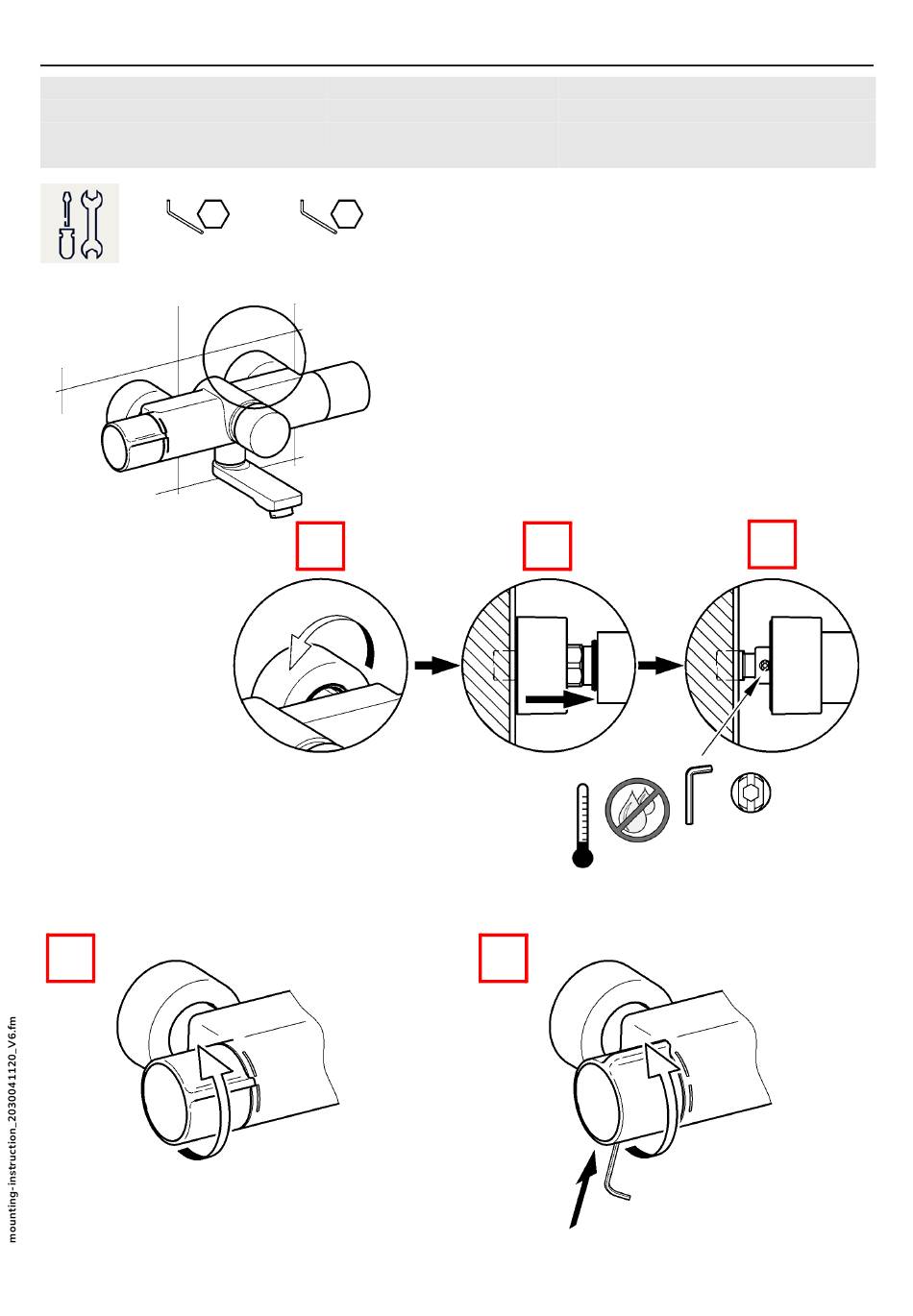 mounting-instruction_20300411120_V6.fm