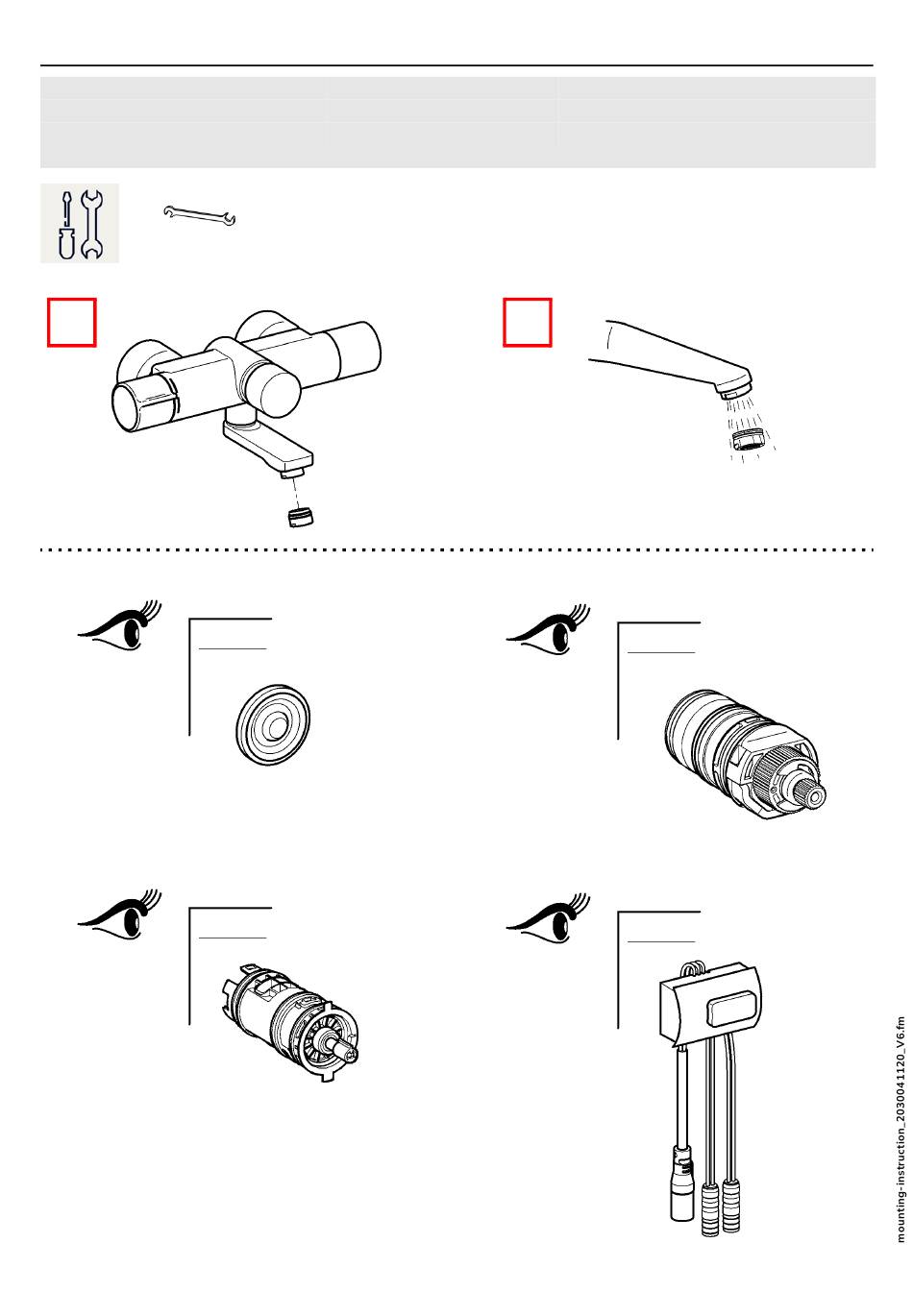 mounting-instruction_20300411120_V6.fm