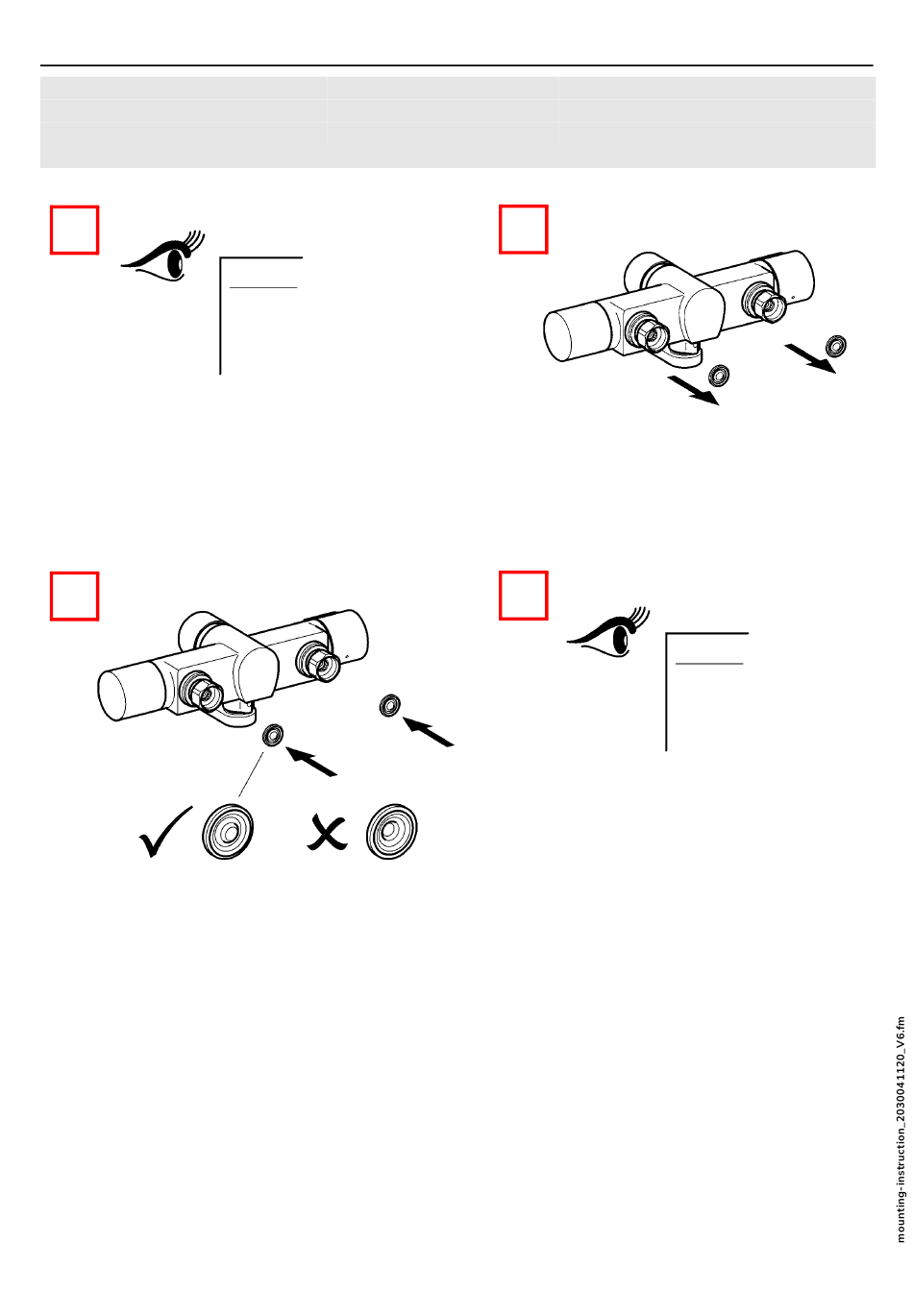 mounting-instruction_20300411120_V6.fm