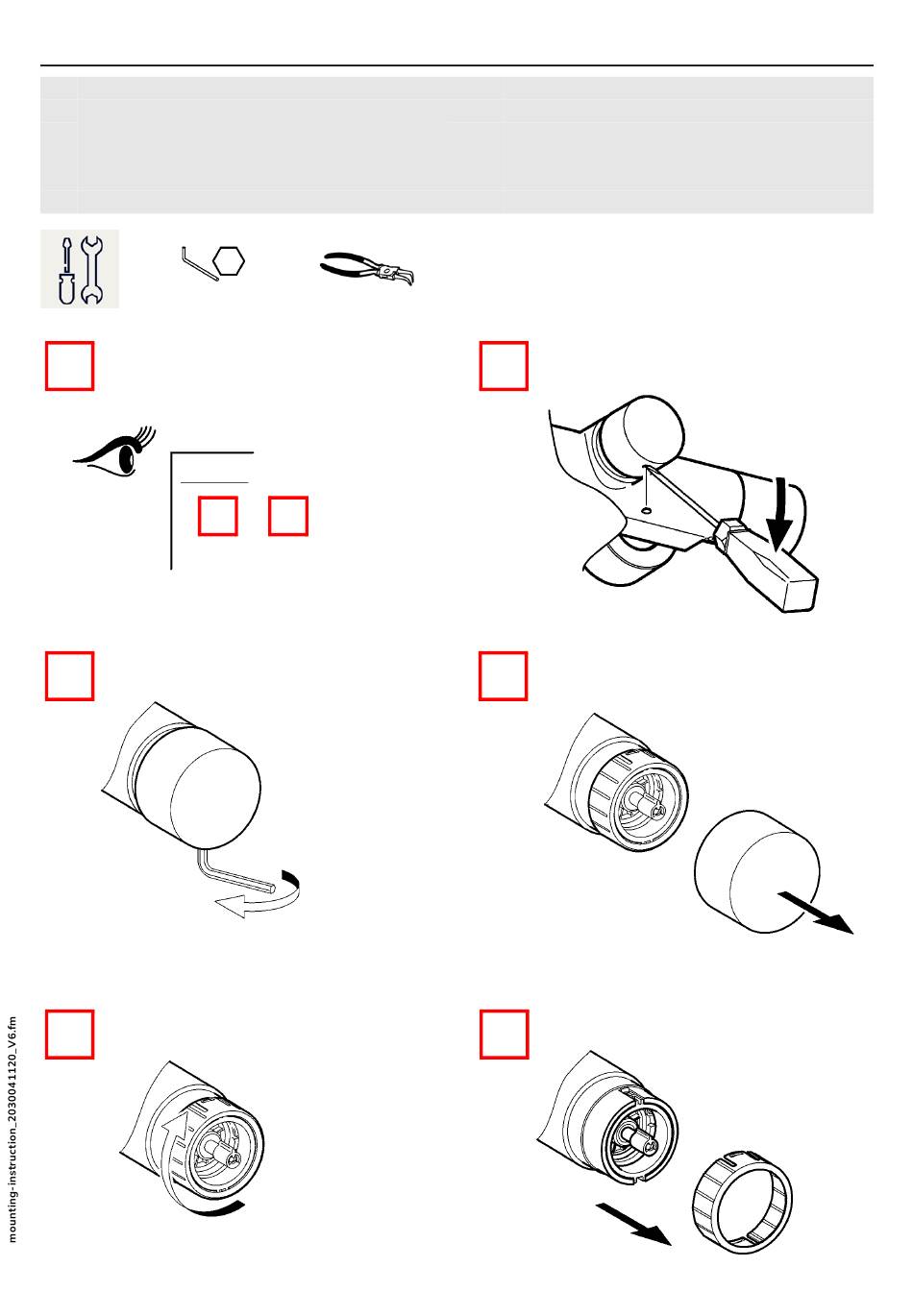 mounting-instruction_20300411120_V6.fm