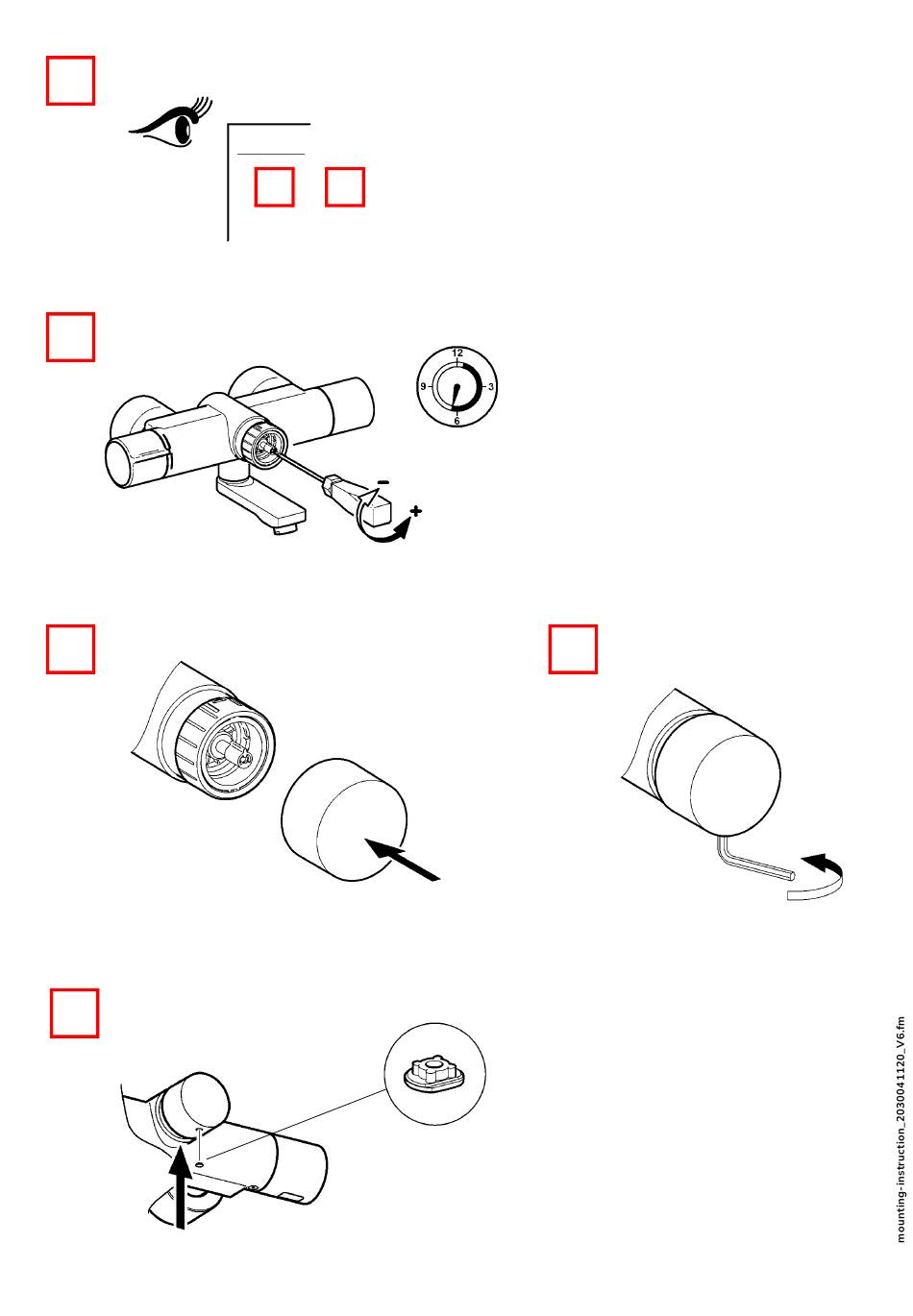 12
9
3
6
-
+
mounting-instruction_20300411120_V6.fm