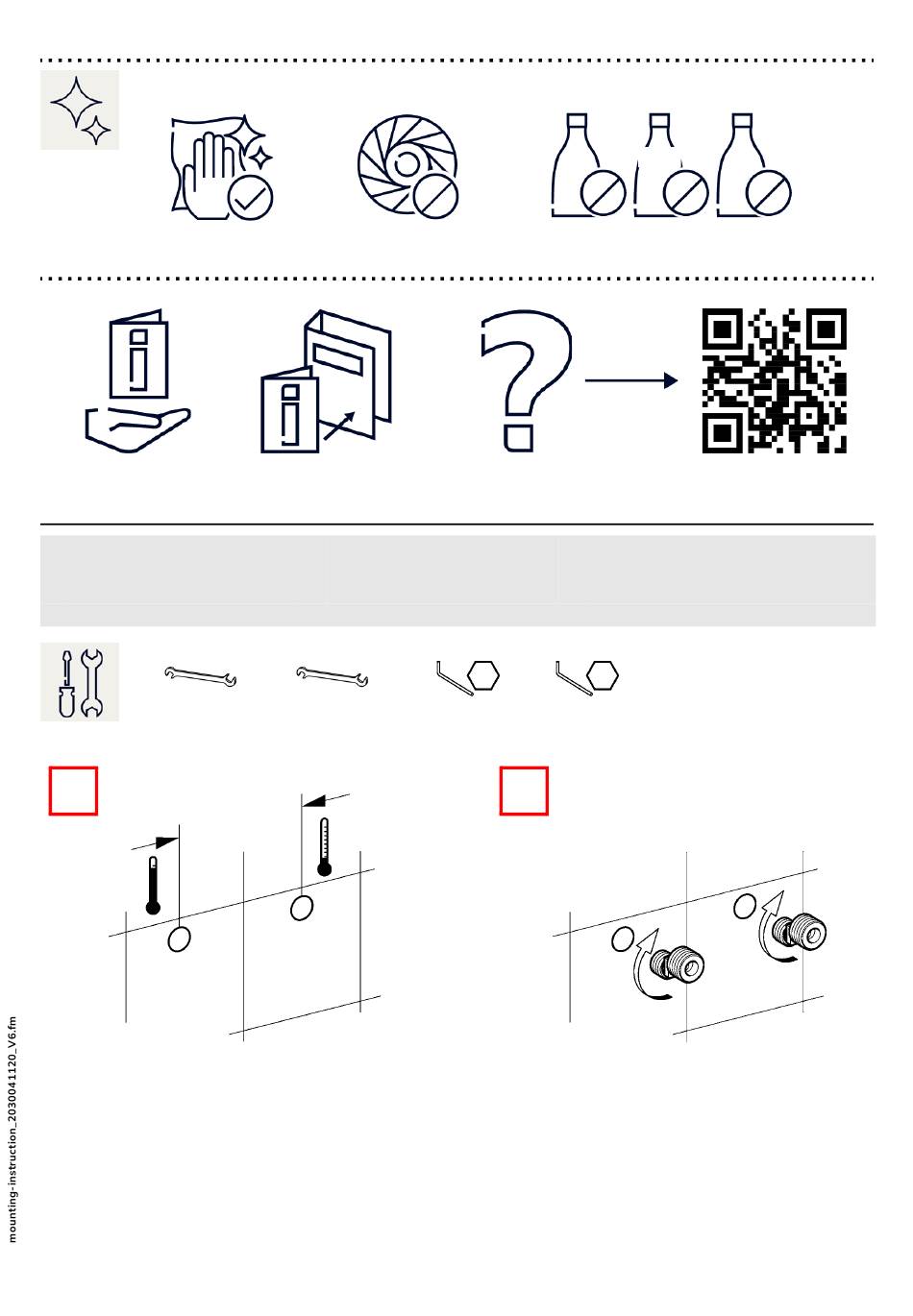 mounting-instruction_20300411120_V6.fm