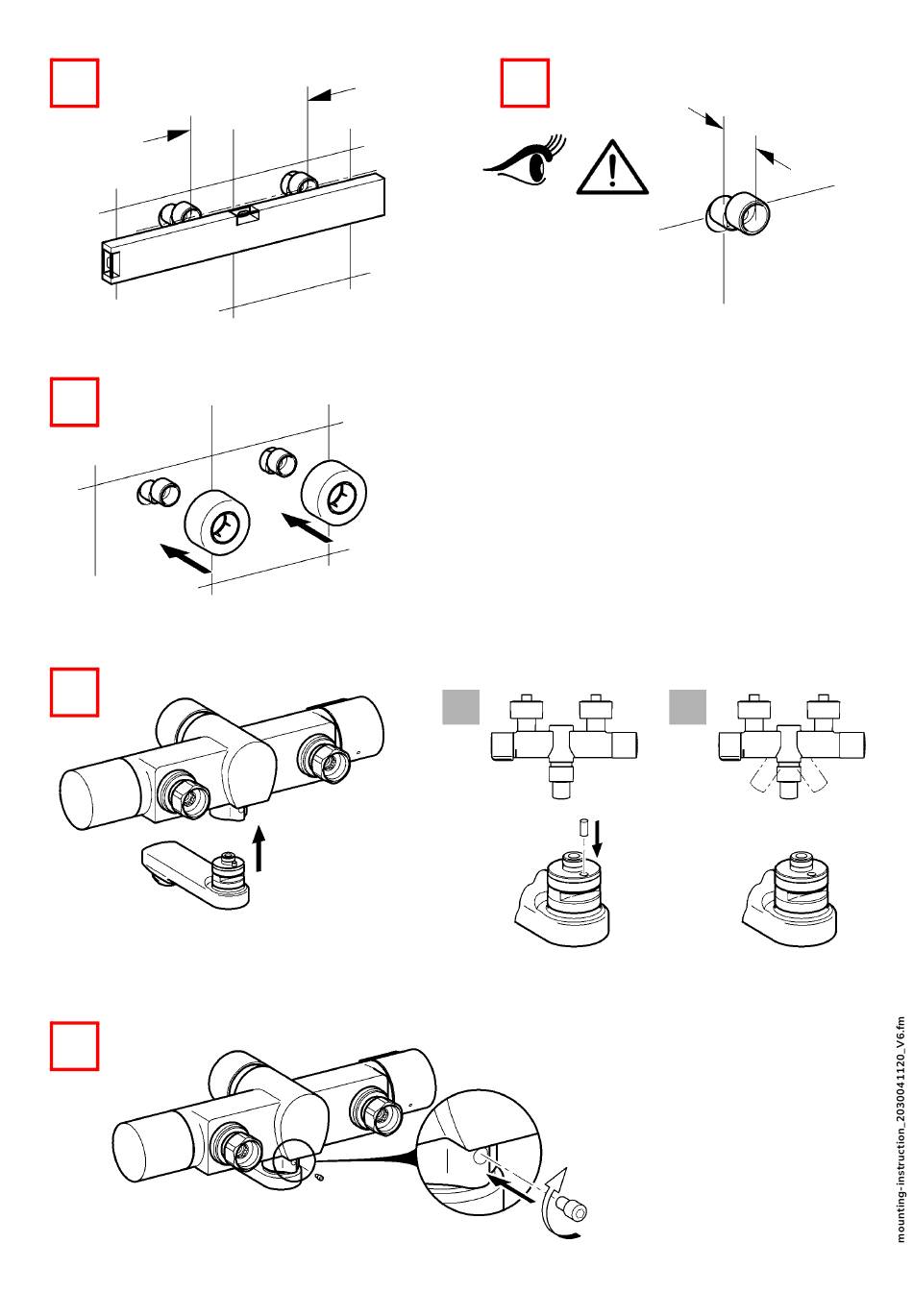 mounting-instruction_20300411120_V6.fm