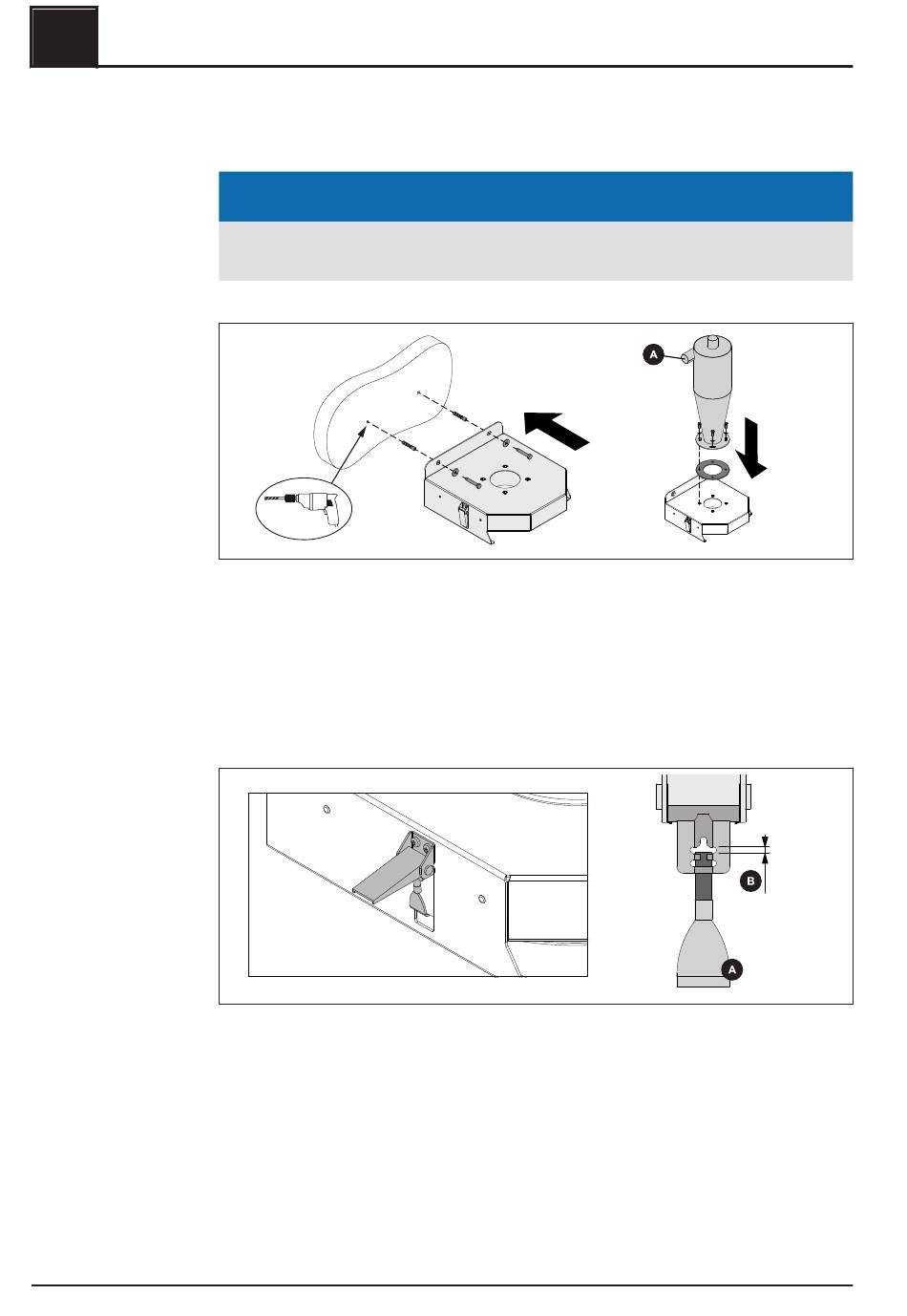 A

B

A