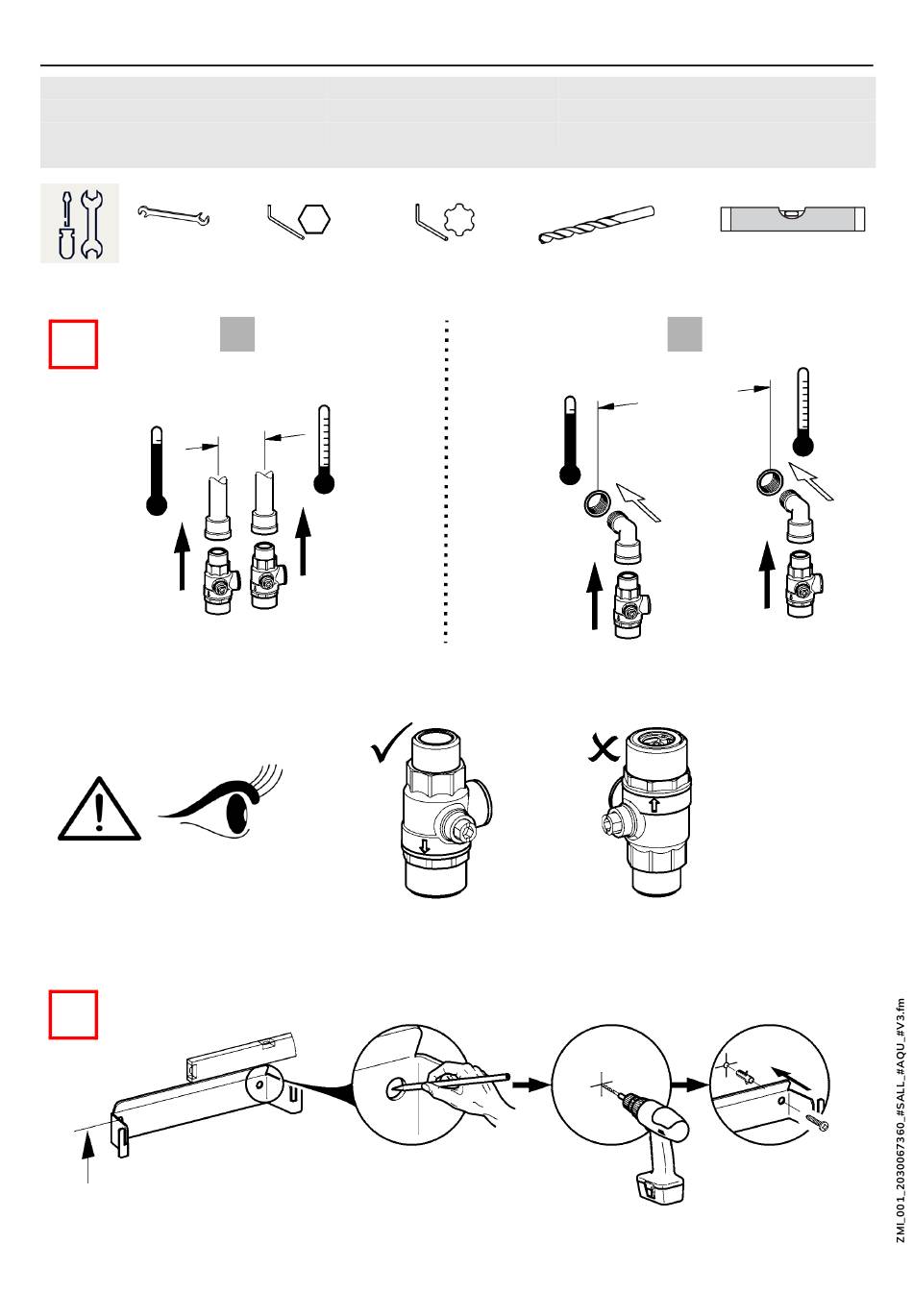 ZMI_001_2030067360_#SALL_#AQU_#V3.fm