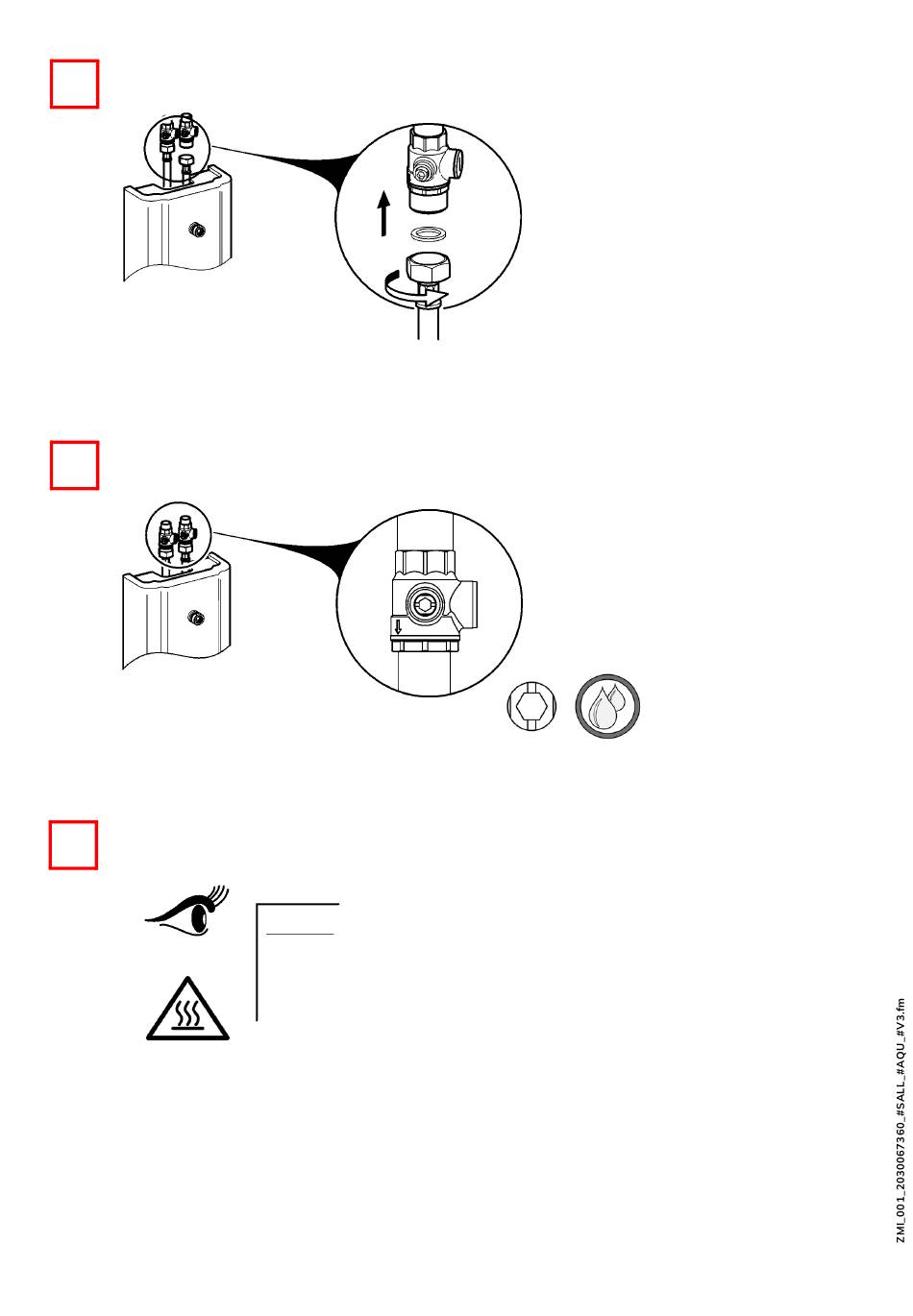 ZMI_001_2030067360_#SALL_#AQU_#V3.fm