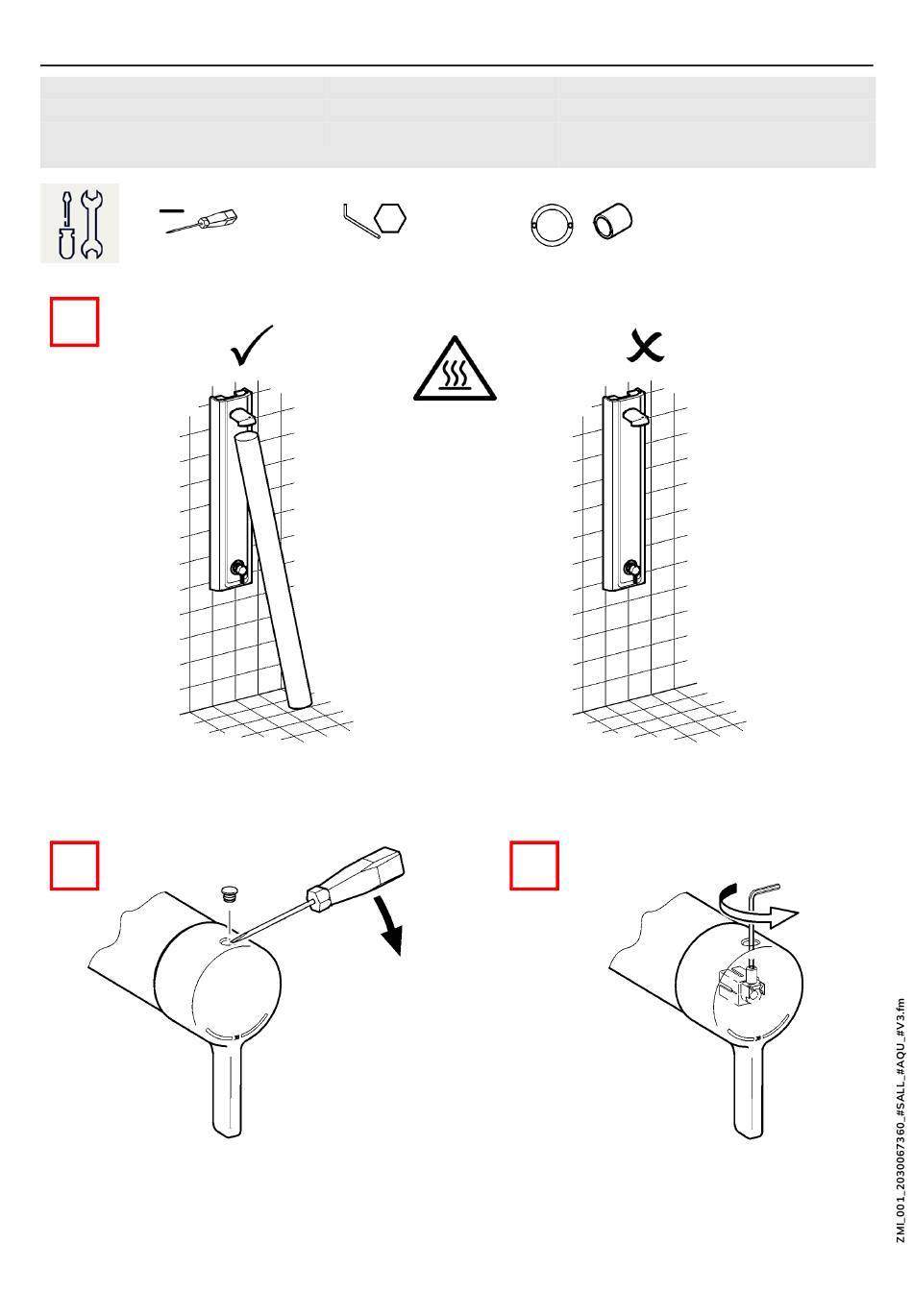 ZMI_001_2030067360_#SALL_#AQU_#V3.fm