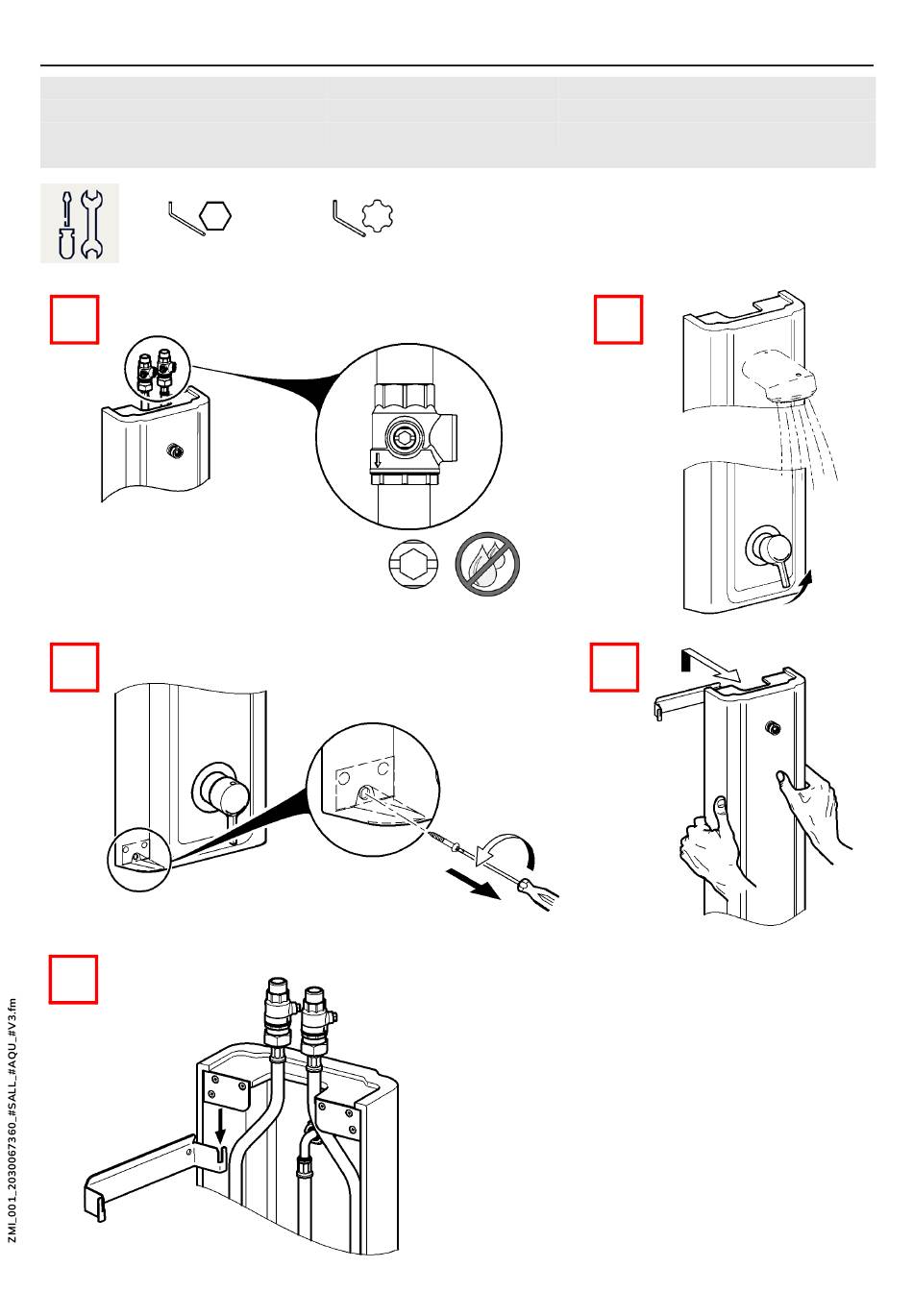 ZMI_001_2030067360_#SALL_#AQU_#V3.fm