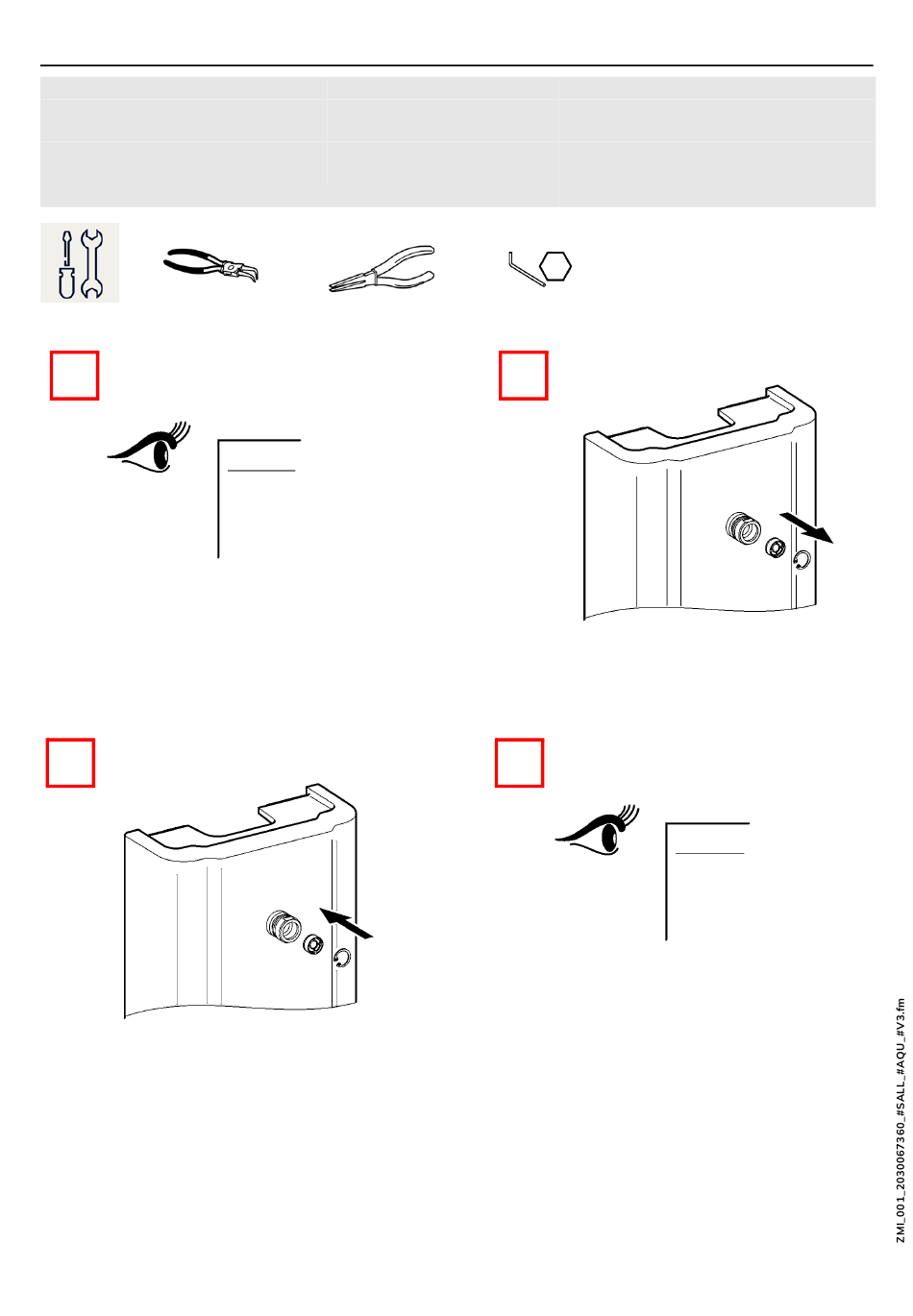 ZMI_001_2030067360_#SALL_#AQU_#V3.fm