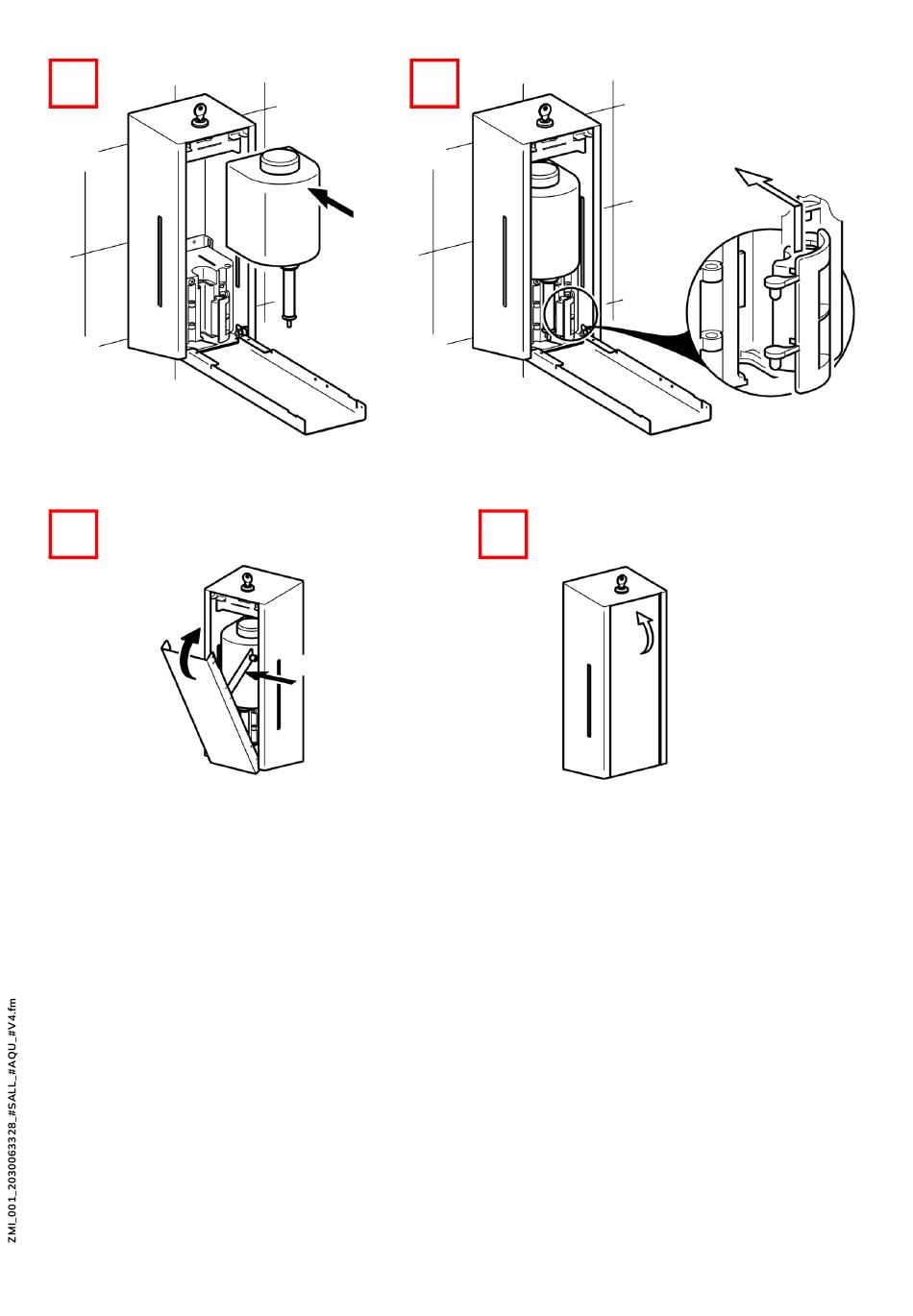 ZMI_001_2030063328_#SALL_#AQU_#V4.fm