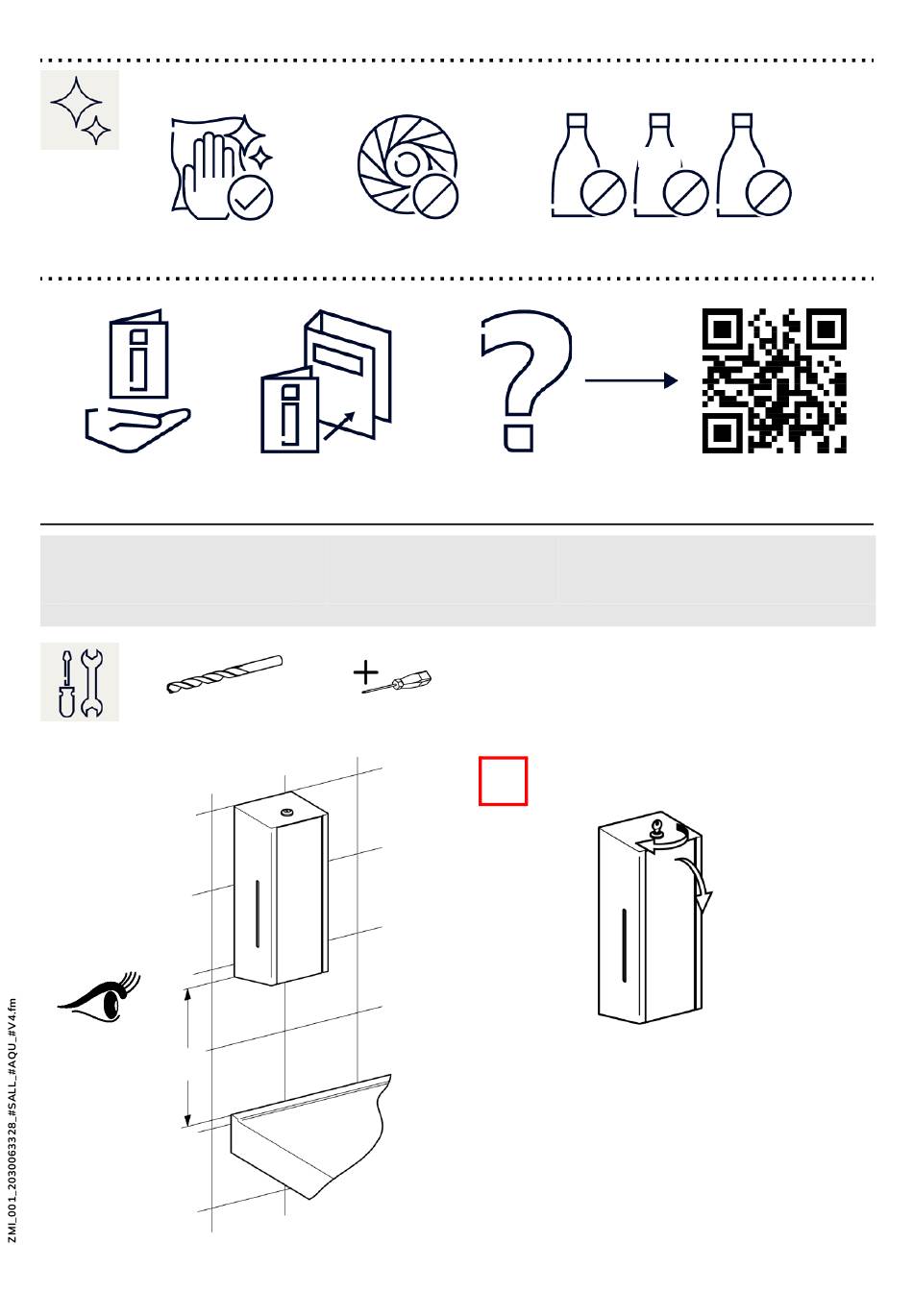 ZMI_001_2030063328_#SALL_#AQU_#V4.fm