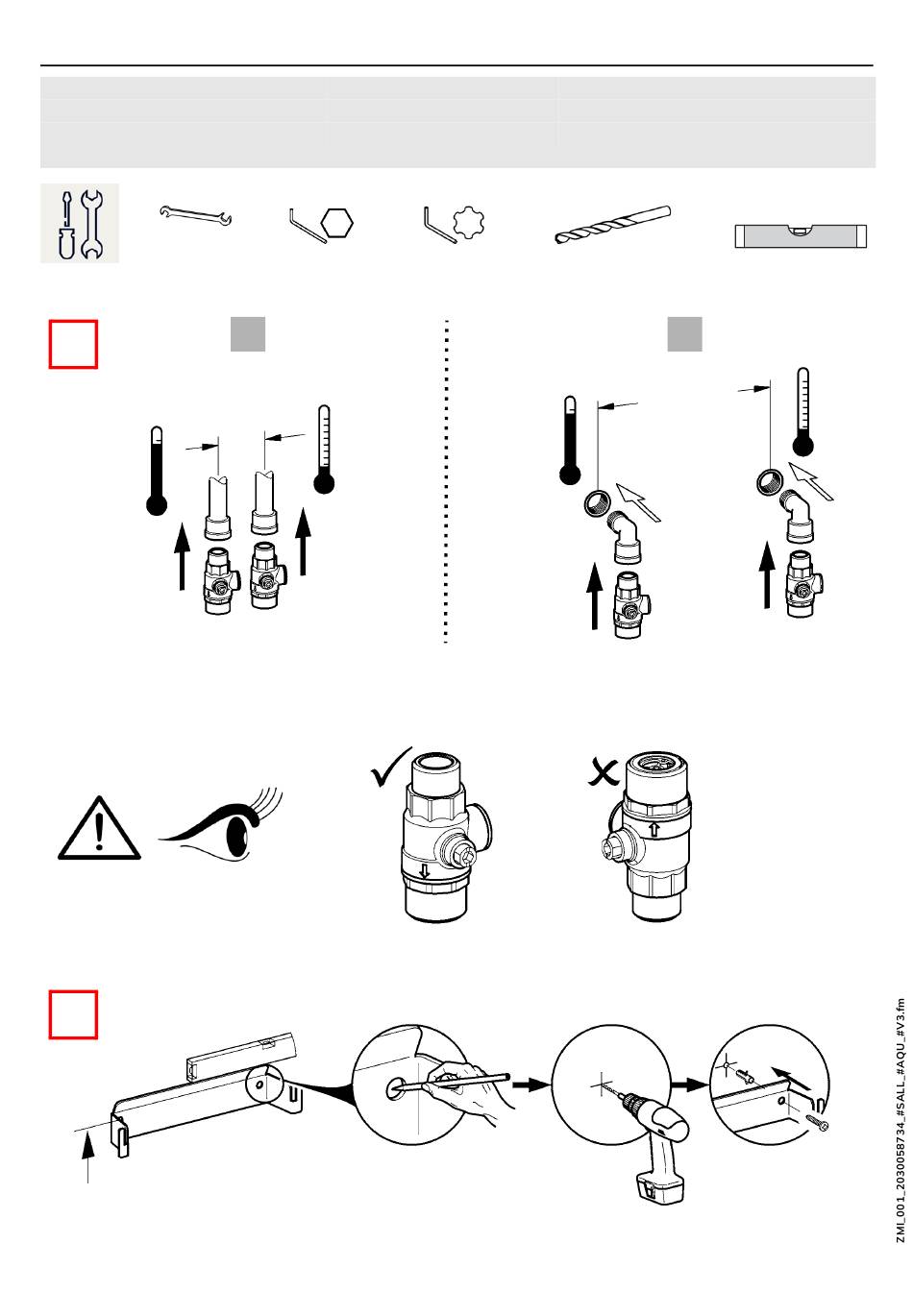 ZMI_001_2030058734_#SALL_#AQU_#V3.fm