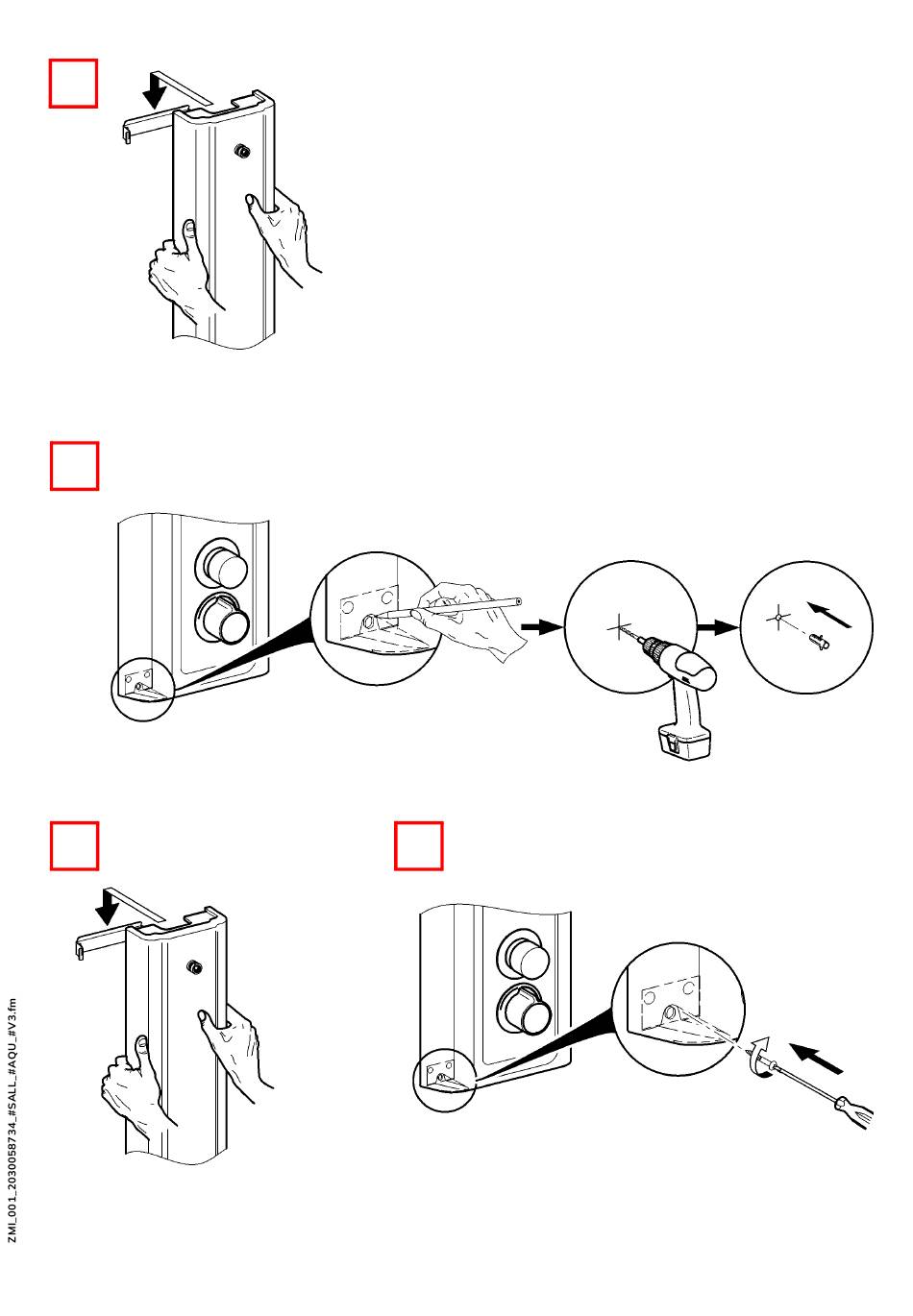 ZMI_001_2030058734_#SALL_#AQU_#V3.fm