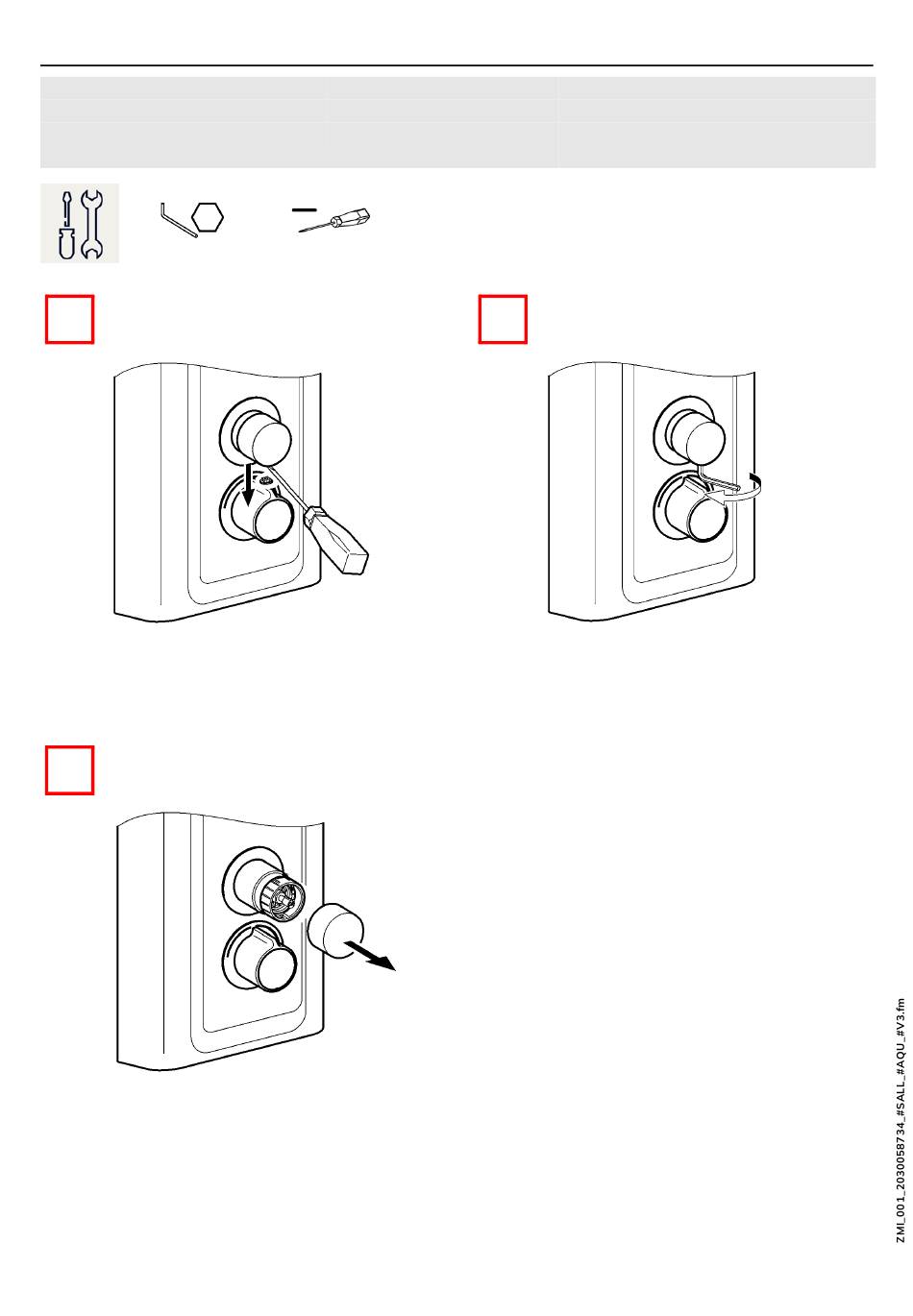 ZMI_001_2030058734_#SALL_#AQU_#V3.fm