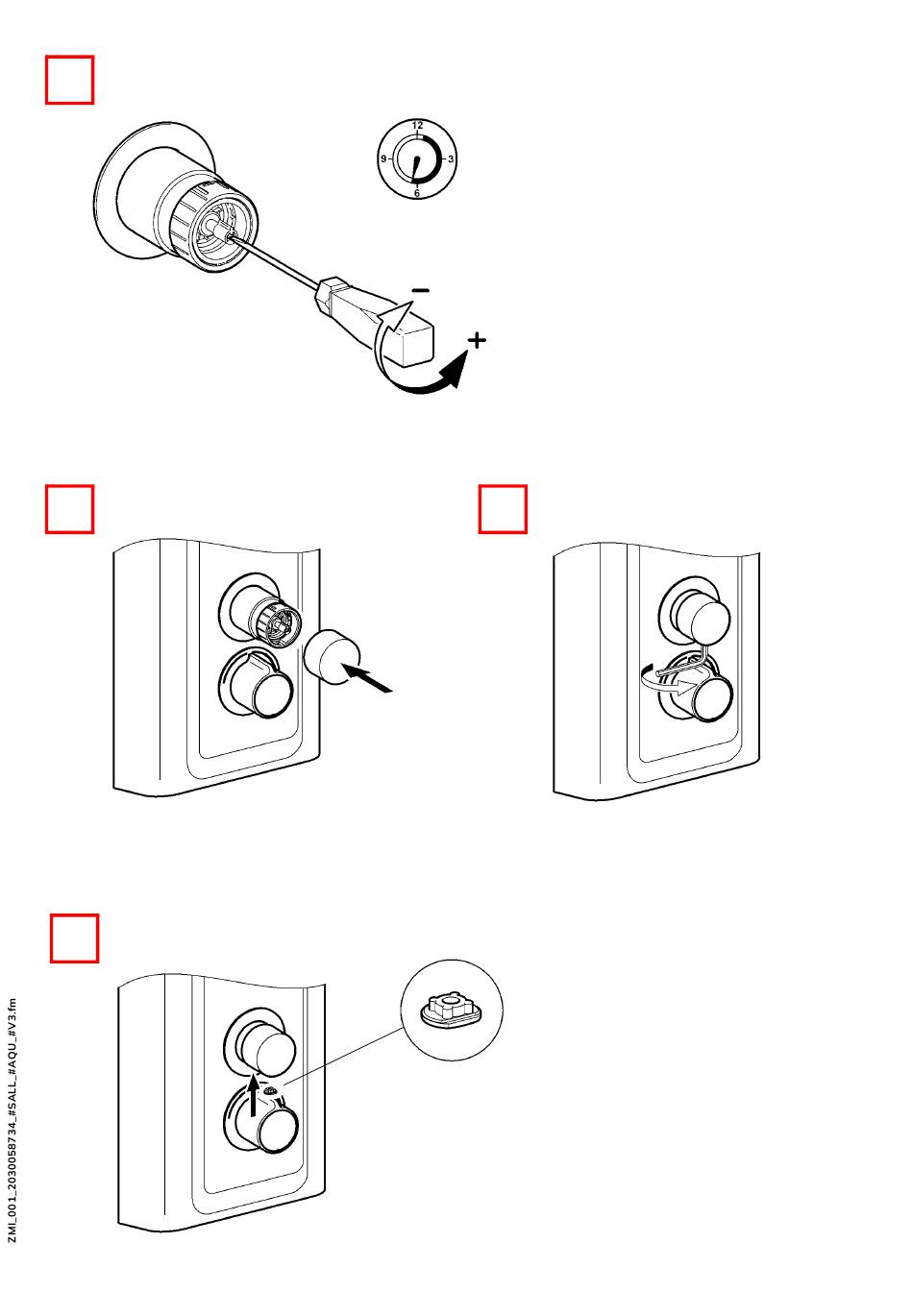 12
9
3
6
−
+

ZMI_001_2030058734_#SALL_#AQU_#V3.fm