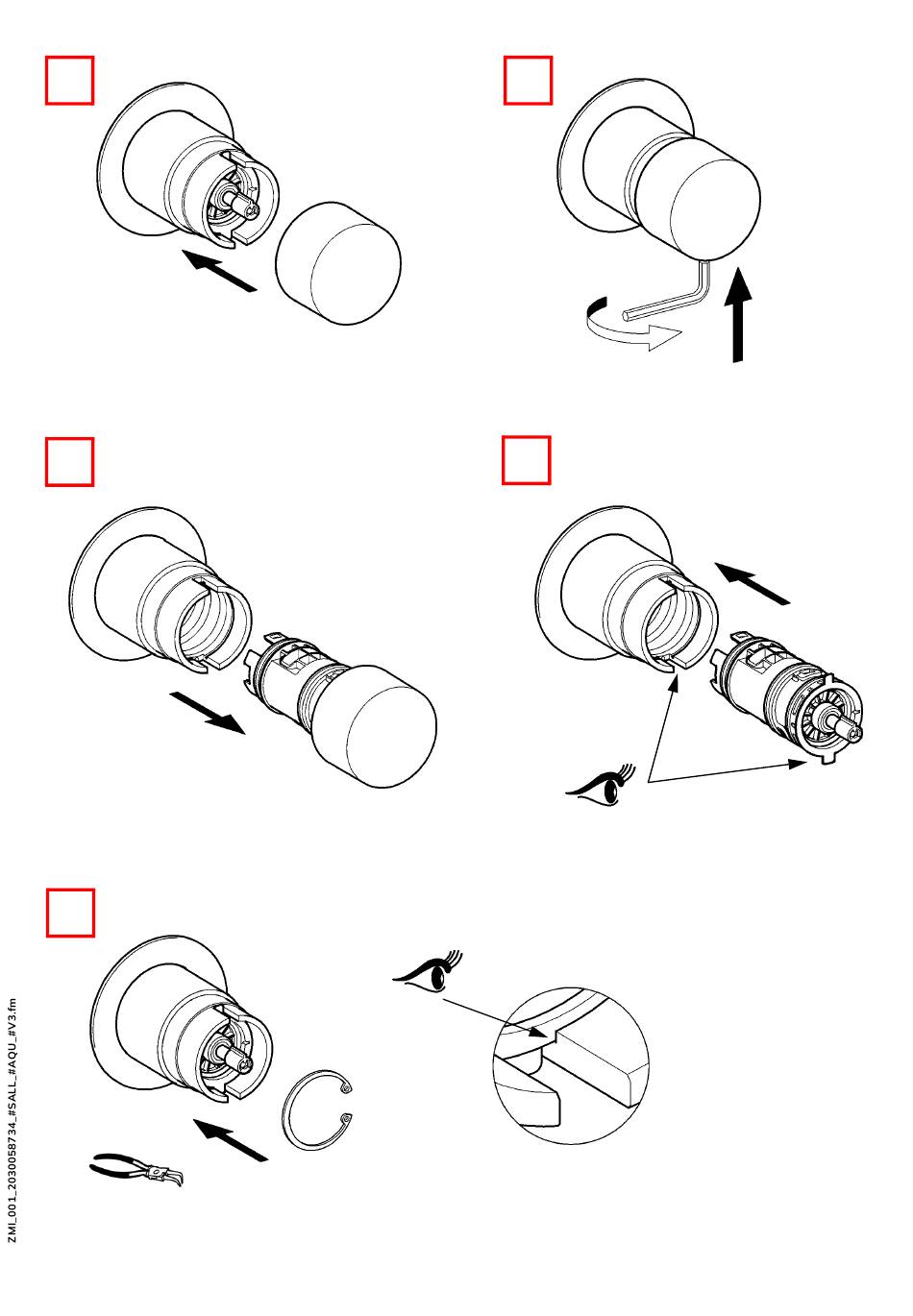 ZMI_001_2030058734_#SALL_#AQU_#V3.fm