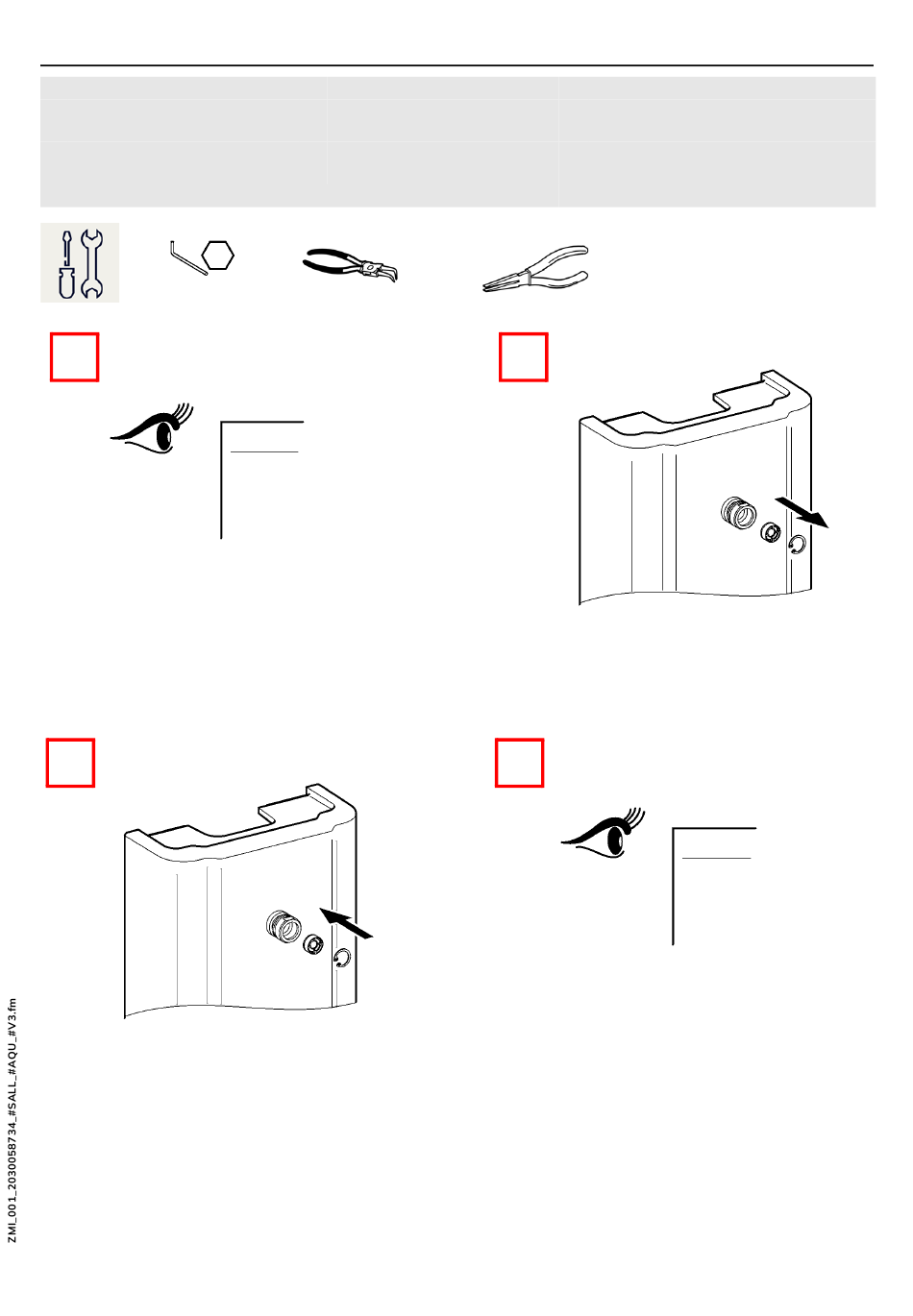 ZMI_001_2030058734_#SALL_#AQU_#V3.fm