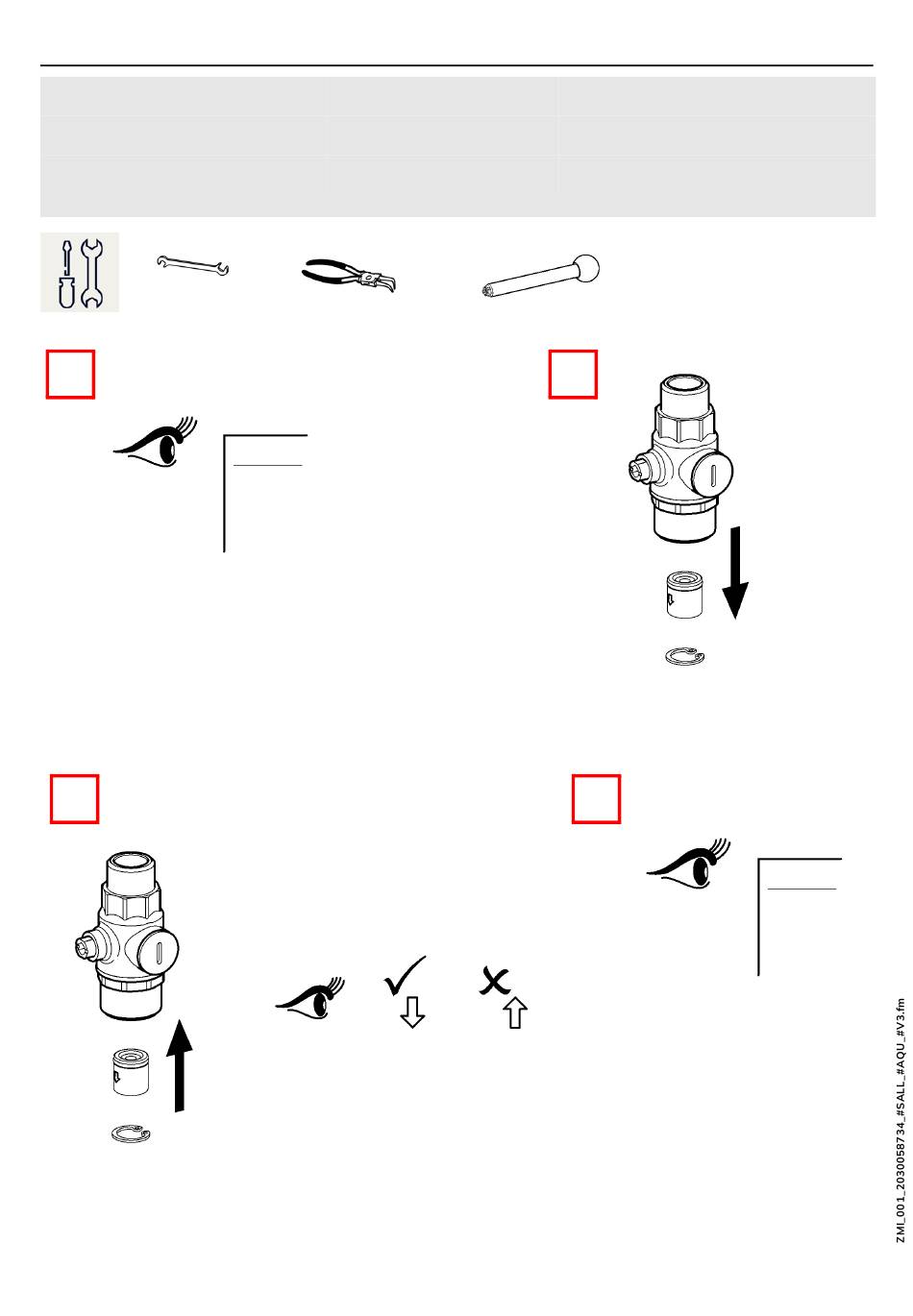 ZMI_001_2030058734_#SALL_#AQU_#V3.fm