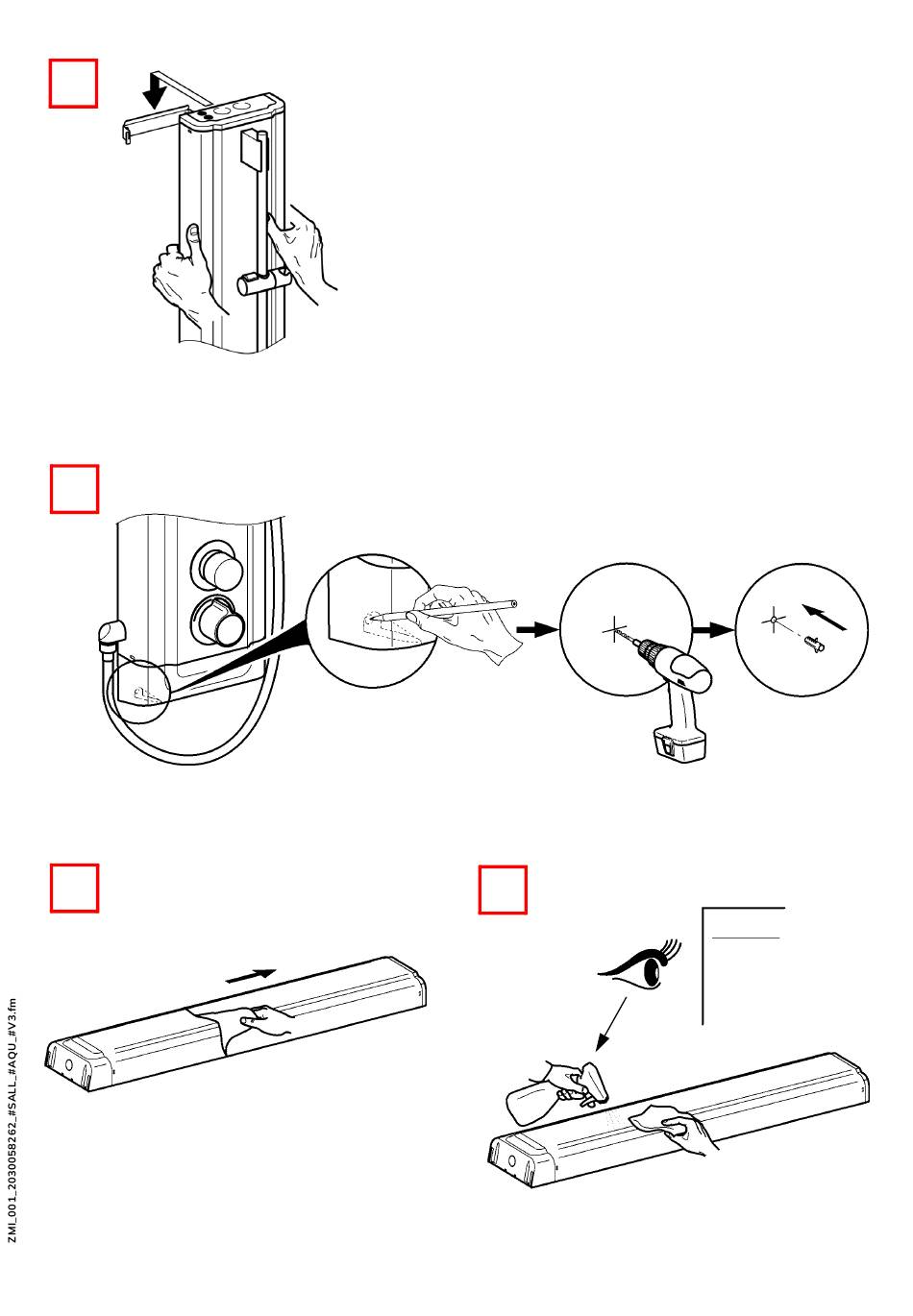 ZMI_001_2030058262_#SALL_#AQU_#V3.fm