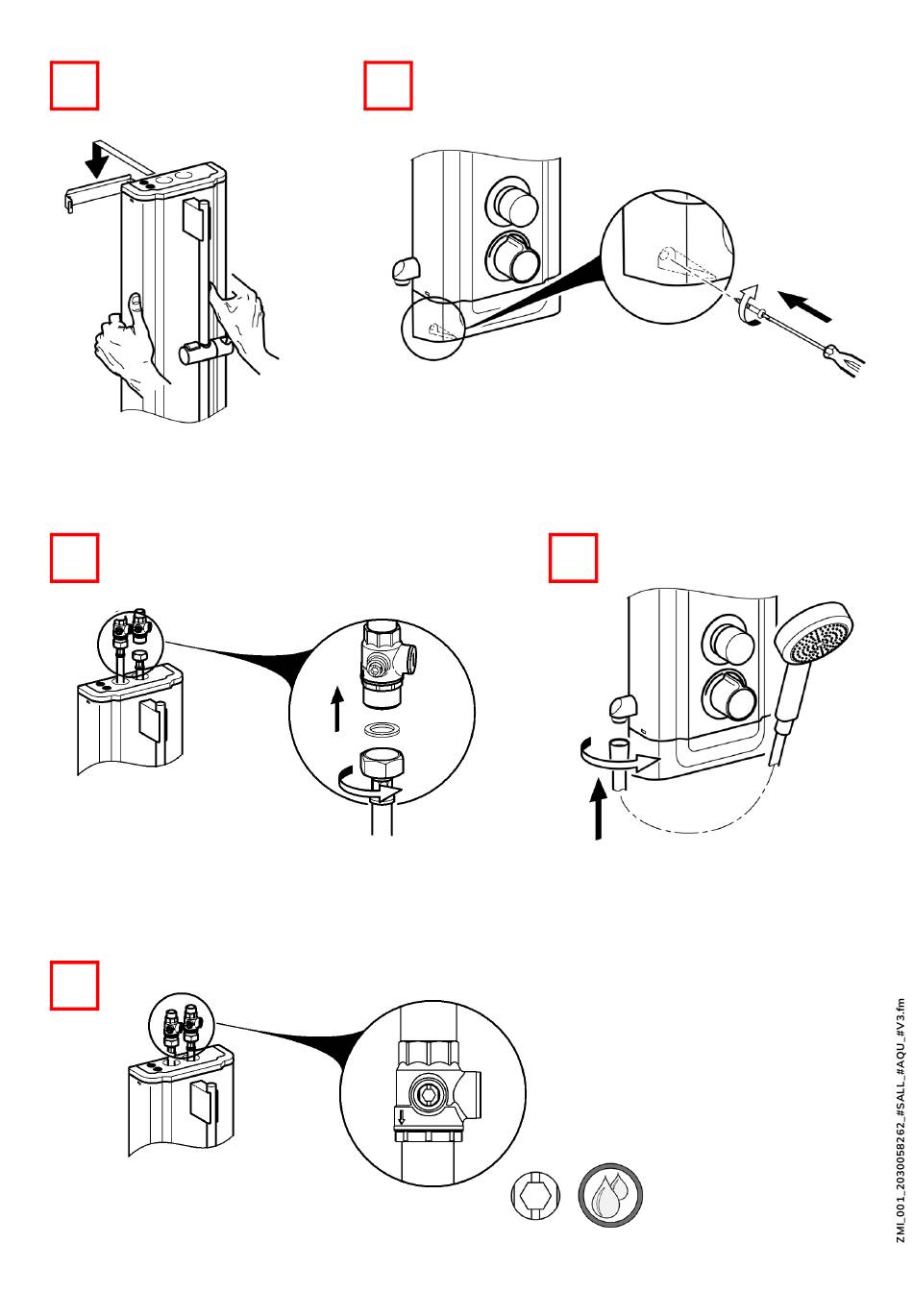 ZMI_001_2030058262_#SALL_#AQU_#V3.fm