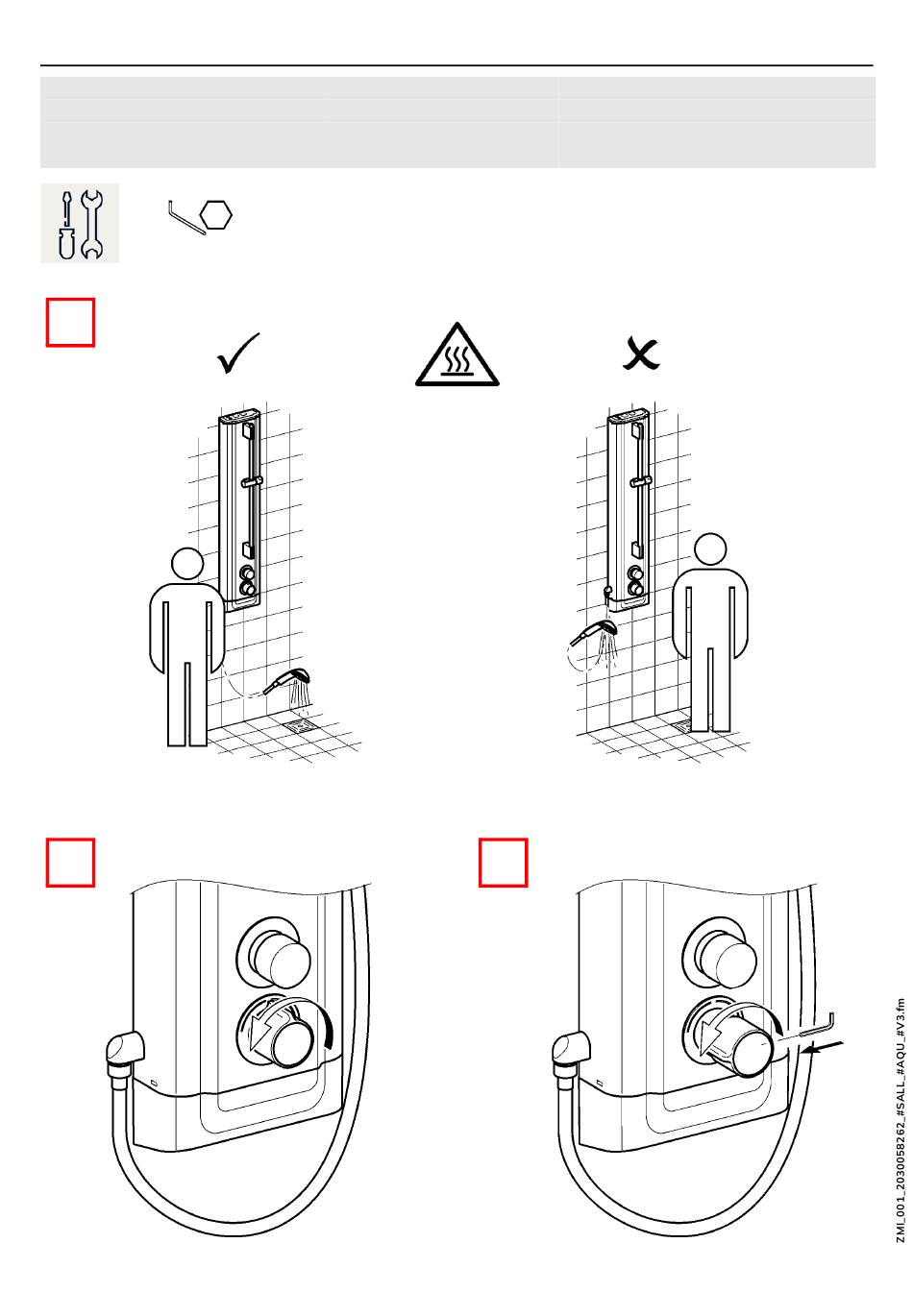 ZMI_001_2030058262_#SALL_#AQU_#V3.fm