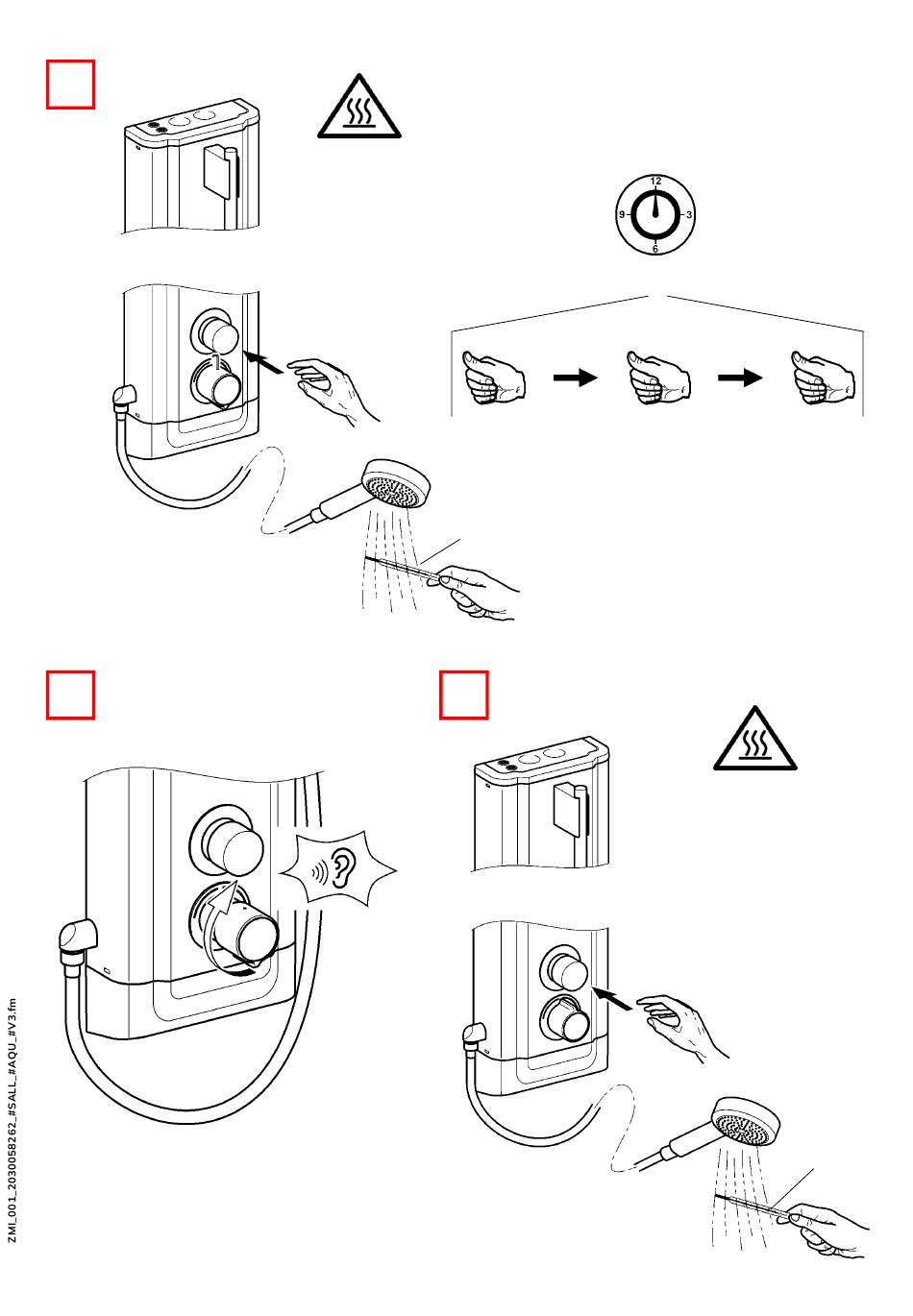 12
9
3
6

ZMI_001_2030058262_#SALL_#AQU_#V3.fm