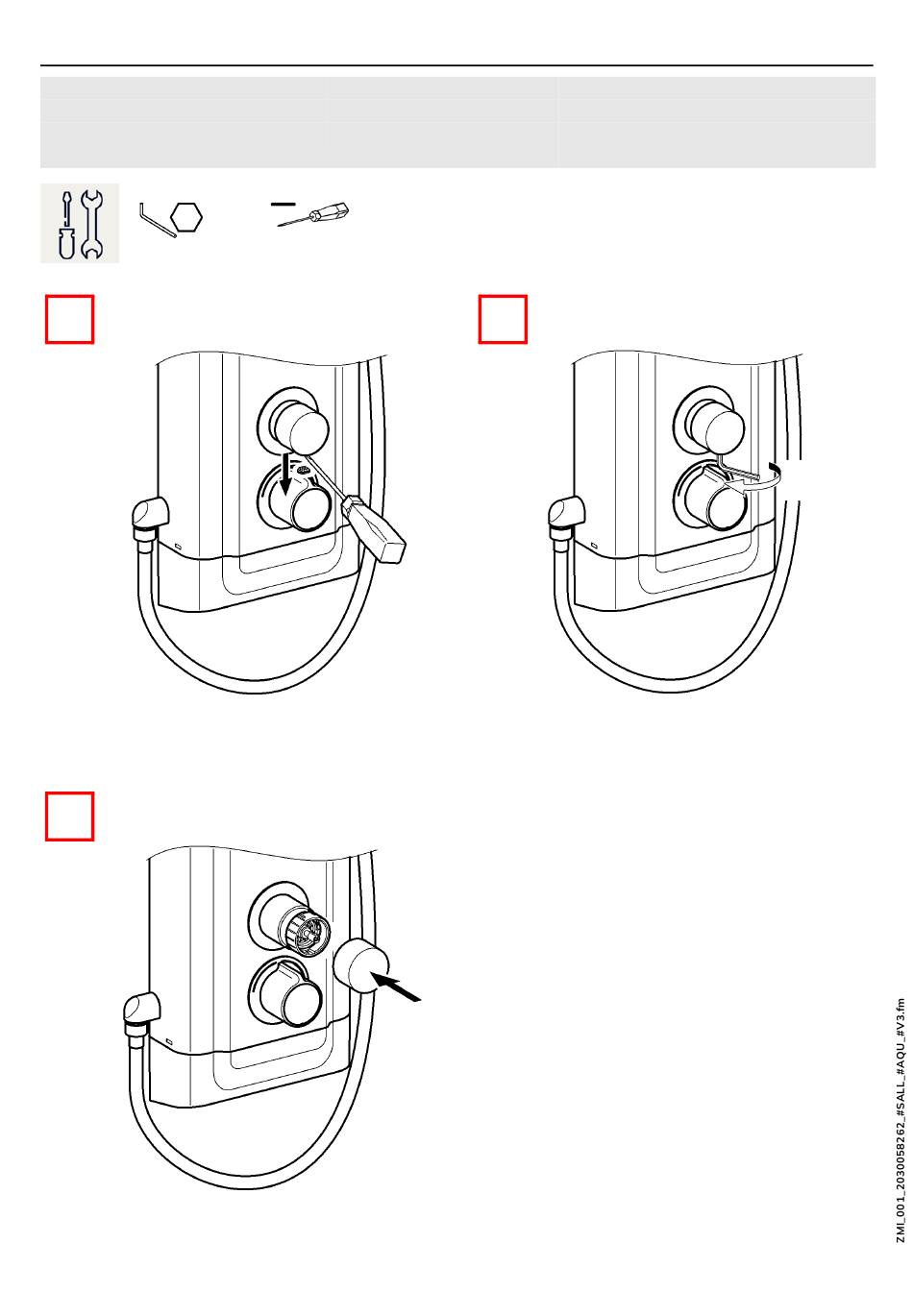 ZMI_001_2030058262_#SALL_#AQU_#V3.fm