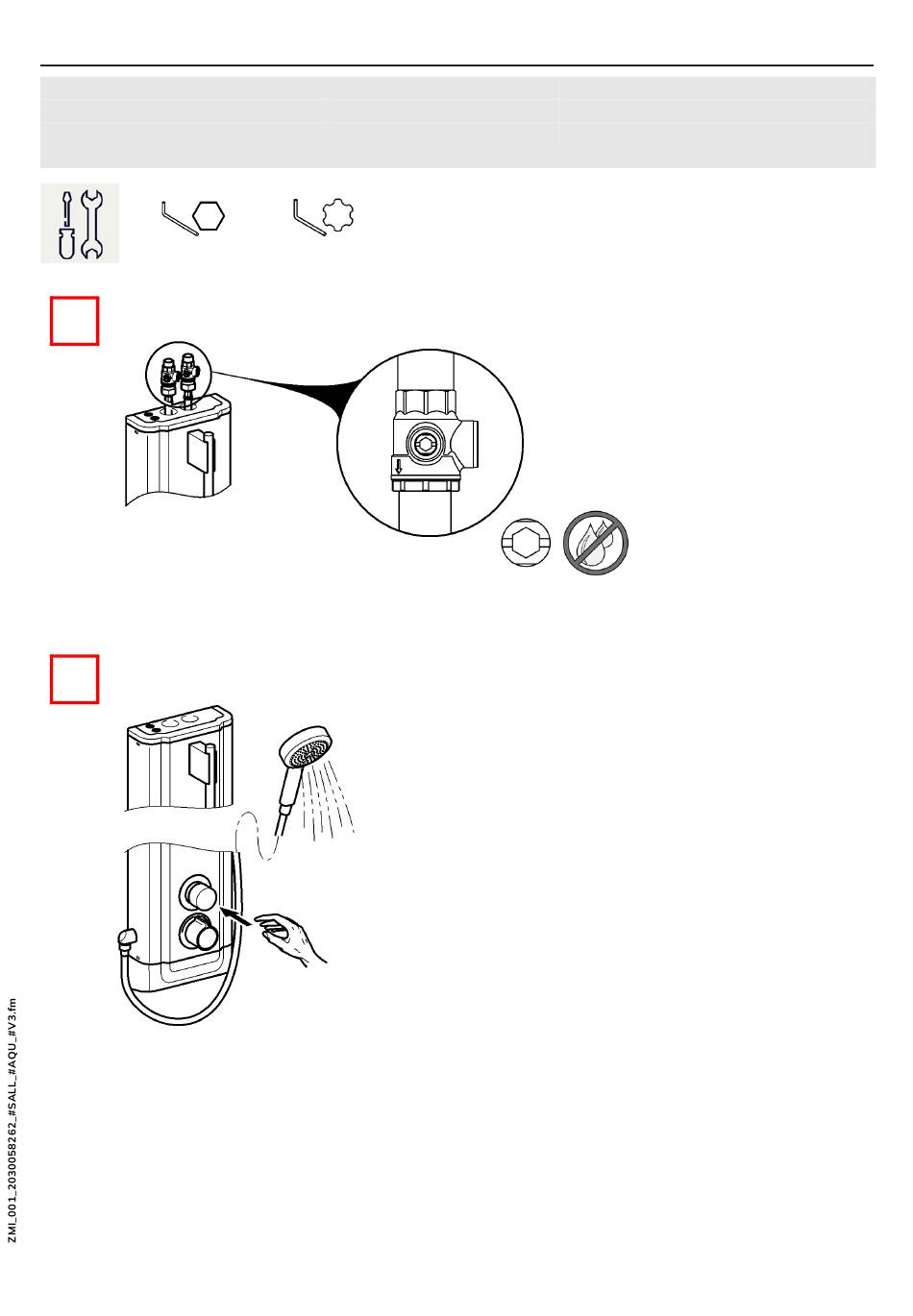 ZMI_001_2030058262_#SALL_#AQU_#V3.fm